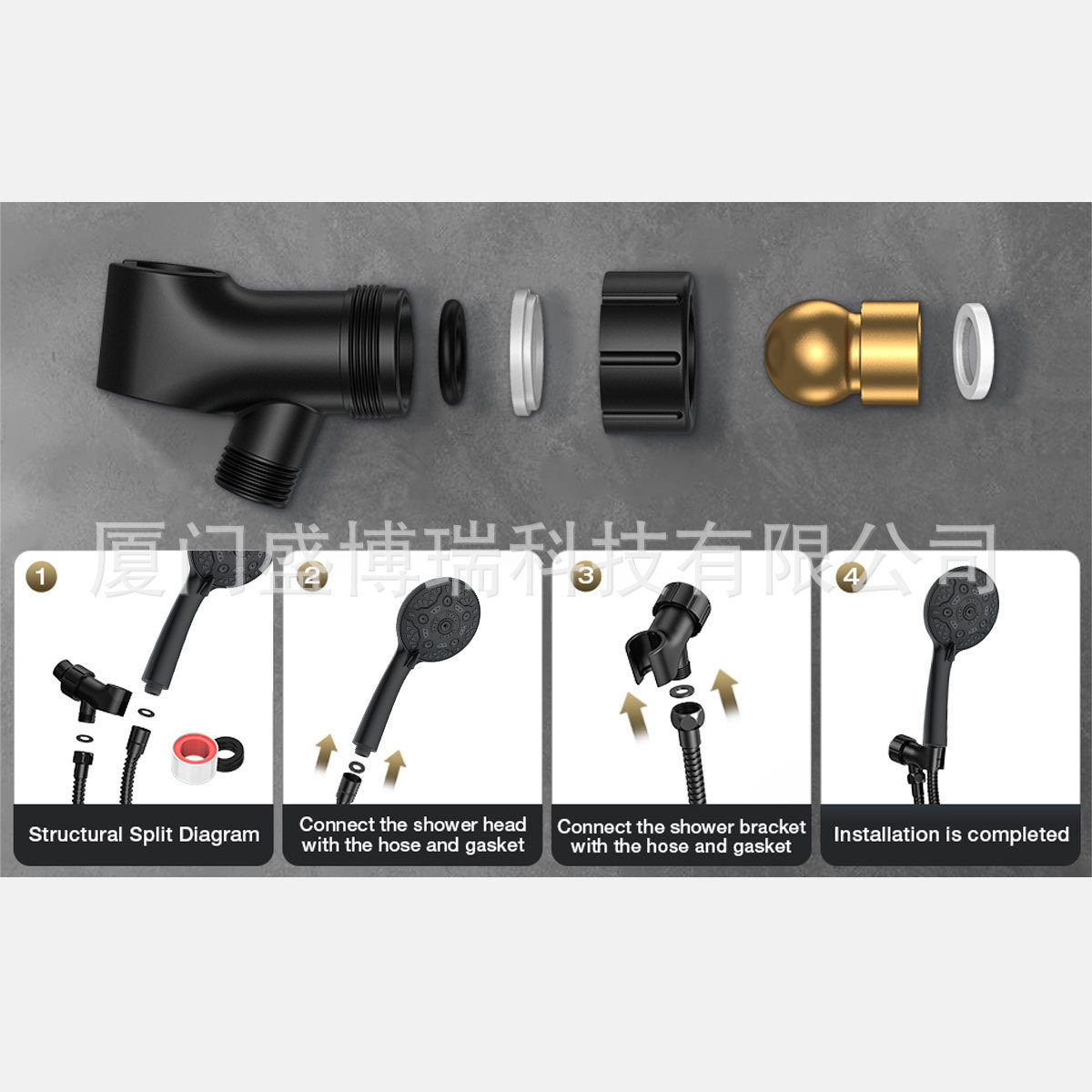 厦门盛博瑞科技有限公司

1

Structural Split Diagram

2

Connect the shower head with the hose and gasket

3

Connect the shower bracket with the hose and gasket

4

Installation is completed