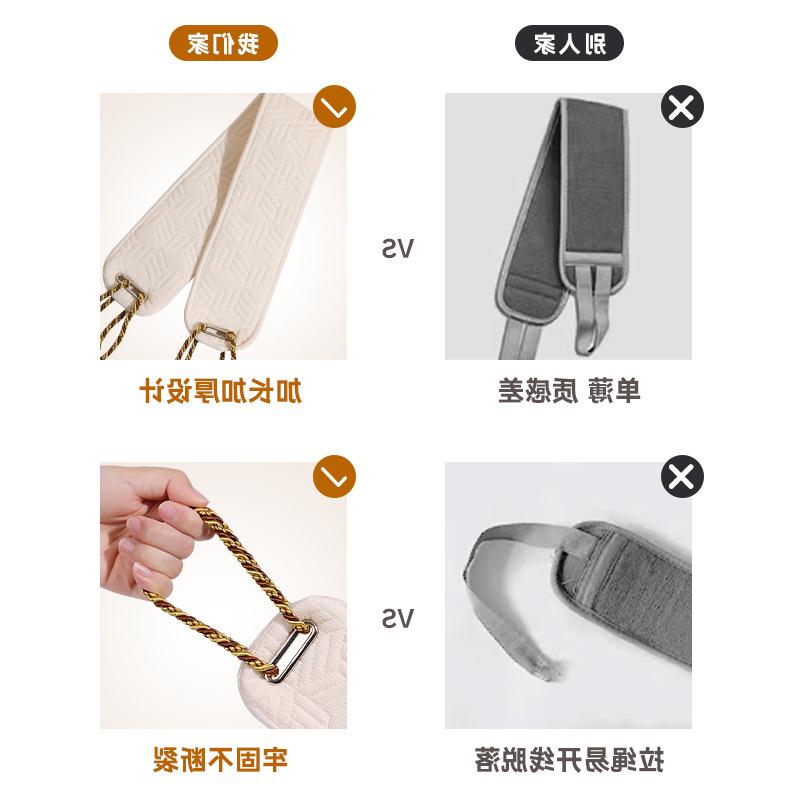 我们家

别人家

VS

加长加厚设计

单薄 质感差

VS

牢固不断裂

拉绳易开线脱落