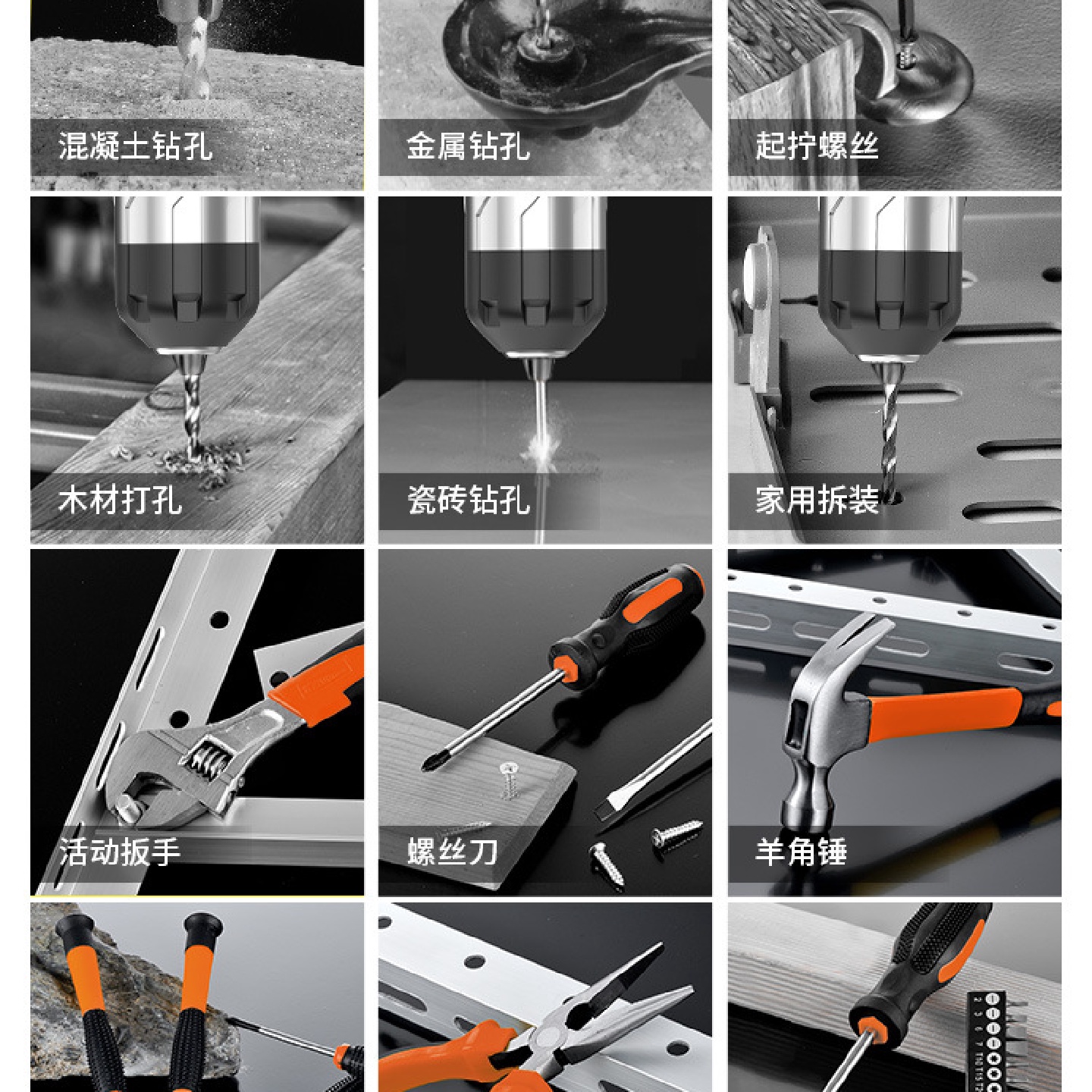 混凝土钻孔

金属钻孔

起拧螺丝

木材打孔

瓷砖钻孔

家用拆装

活动扳手

螺丝刀

羊角锤