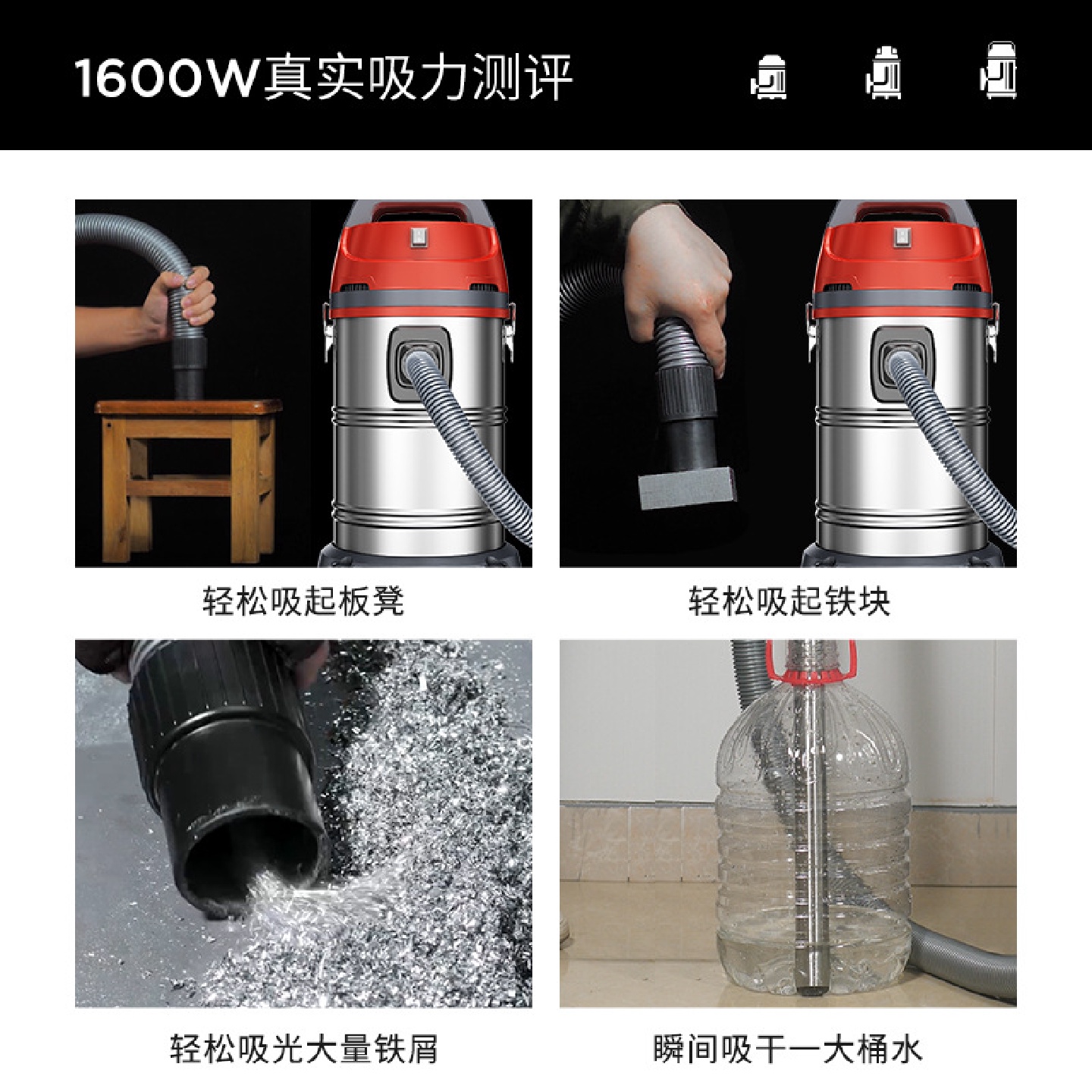 1600W真实吸力测评

轻松吸起板凳

轻松吸起铁块

轻松吸光大量铁屑

瞬间吸干一大桶水