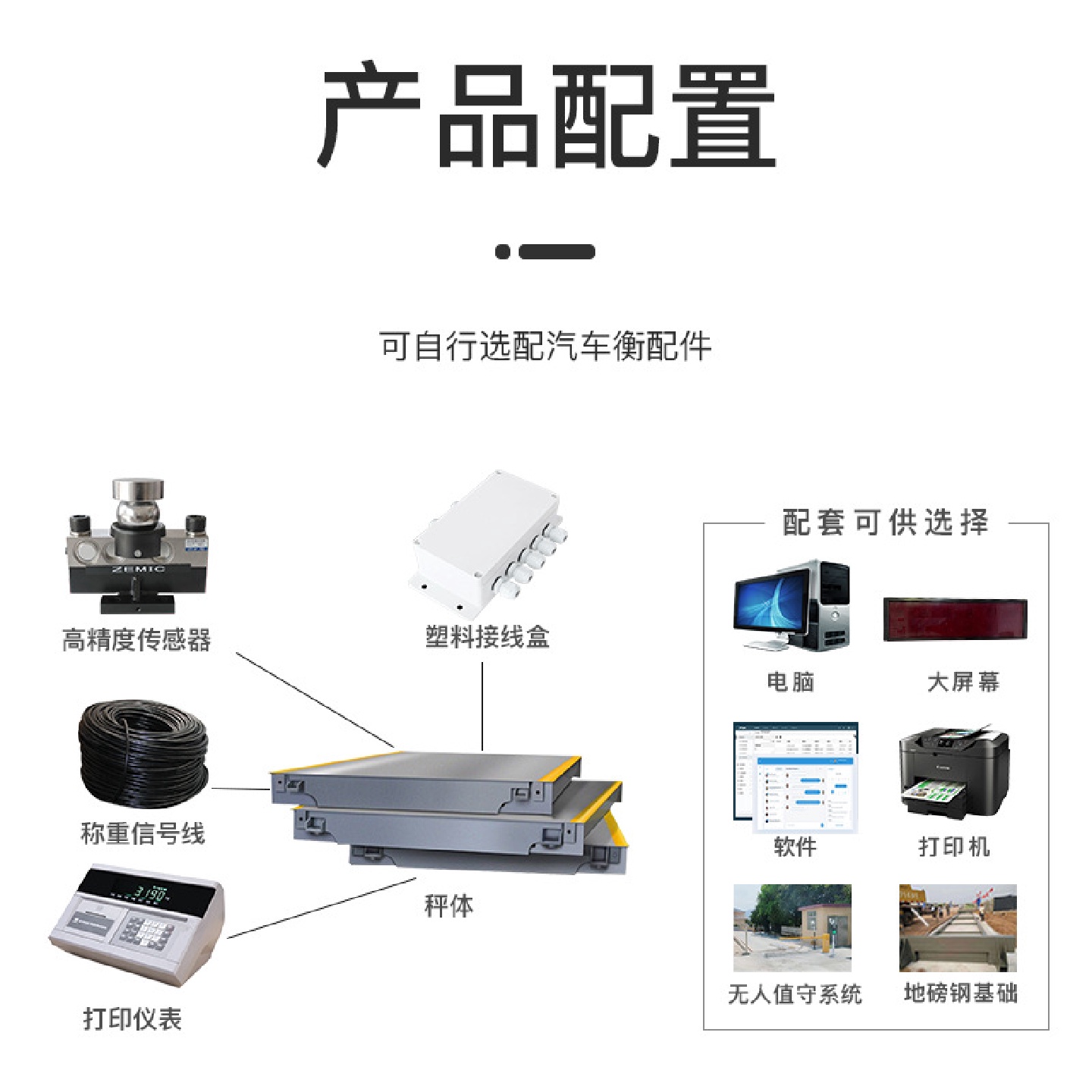 产品配置

可自行选配汽车衡配件

ZEMIC

高精度传感器

塑料接线盒

称重信号线

秤体

3190

打印仪表

配套可供选择

电脑

大屏幕

软件

打印机

无人值守系统

地磅钢基础