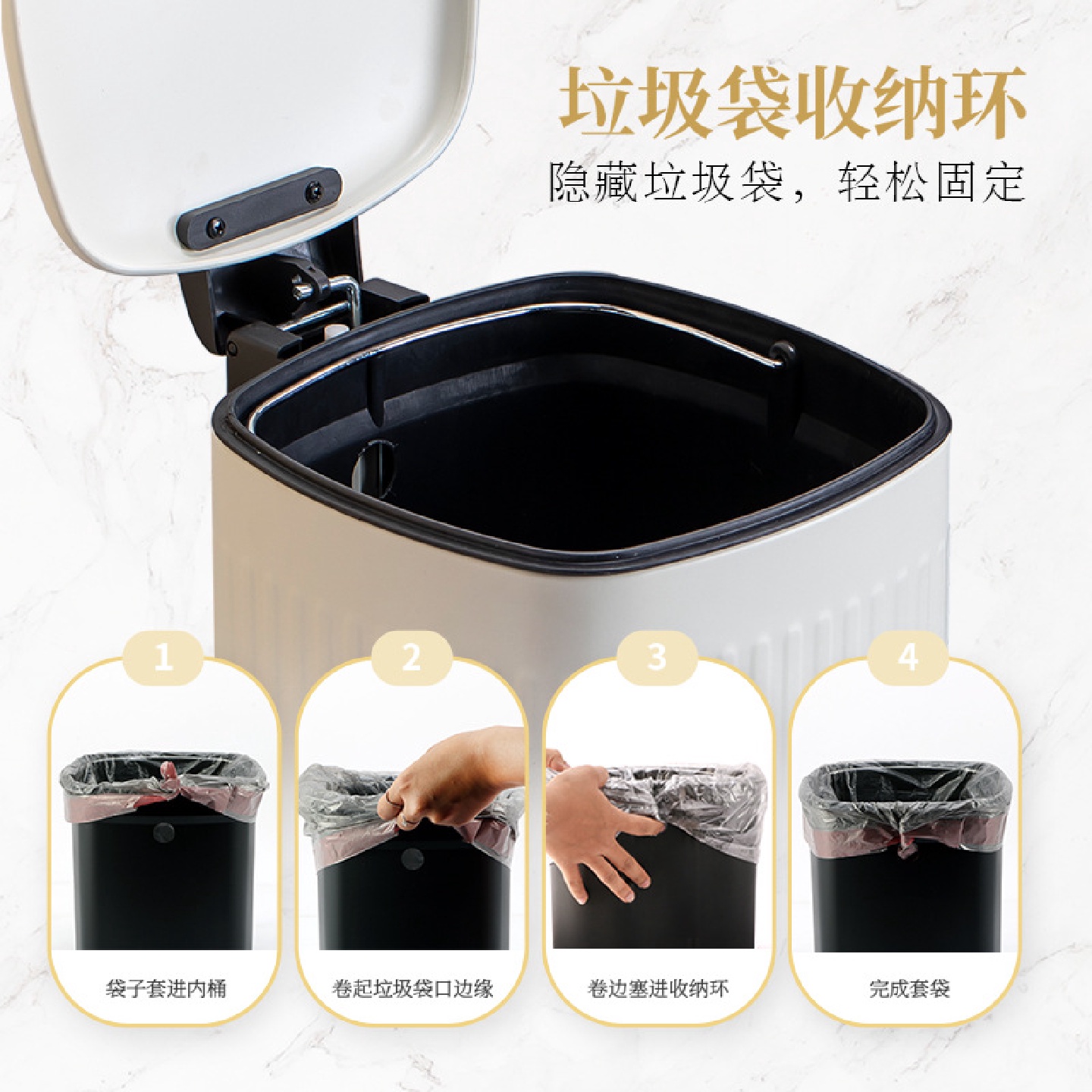 垃圾袋收纳环
隐藏垃圾袋，轻松固定

1
袋子套进内桶

2
卷起垃圾袋口边缘

3
卷边塞进收纳环

4
完成套袋