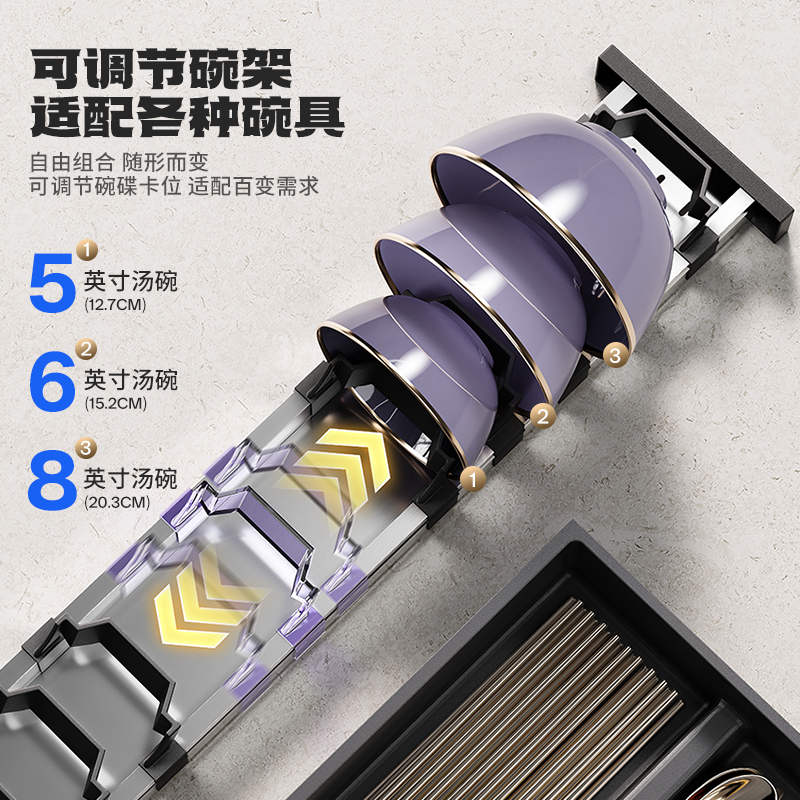 可调节碗架
适配各种碗具

自由组合 随形而变
可调节碗碟卡位 适配百变需求

1
5 英寸汤碗
(12.7CM)

2
6 英寸汤碗
(15.2CM)

3
8 英寸汤碗
(20.3CM)

3
2
1