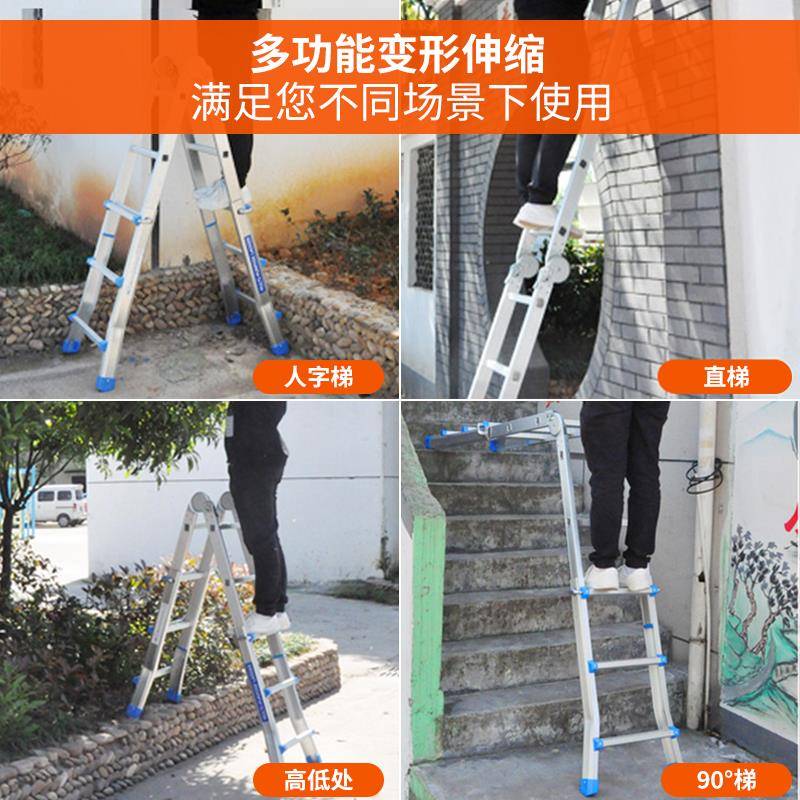 多功能变形伸缩
满足您不同场景下使用

人字梯

直梯

高低处

90°梯