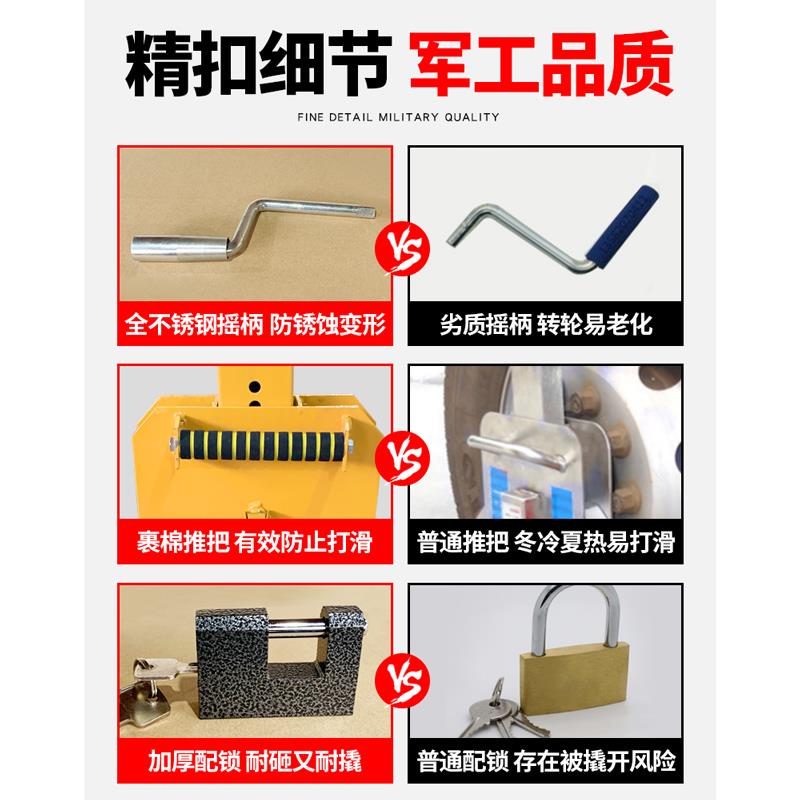 精扣细节 军工品质

FINE DETAIL MILITARY QUALITY

全不锈钢摇柄 防锈蚀变形

VS

劣质摇柄 转轮易老化

裹棉推把 有效防止打滑

VS

普通推把 冬冷夏热易打滑

加厚配锁 耐砸又耐撬

VS

普通配锁 存在被撬开风险