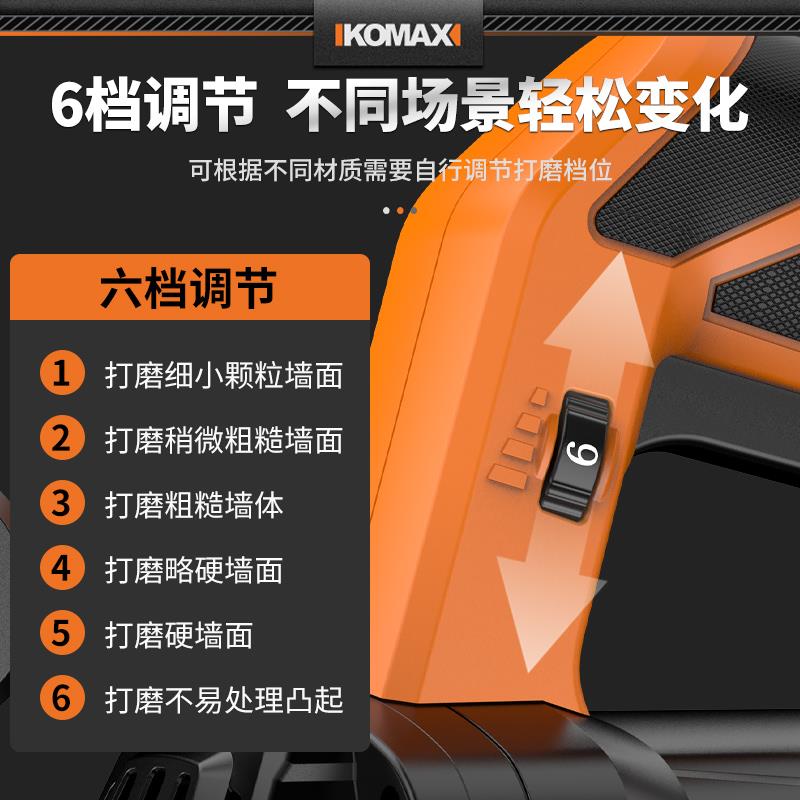 KOMAX

6档调节 不同场景轻松变化

可根据不同材质需要自行调节打磨档位

六档调节

1 打磨细小颗粒墙面

2 打磨稍微粗糙墙面

3 打磨粗糙墙体

4 打磨略硬墙面

5 打磨硬墙面

6 打磨不易处理凸起

6