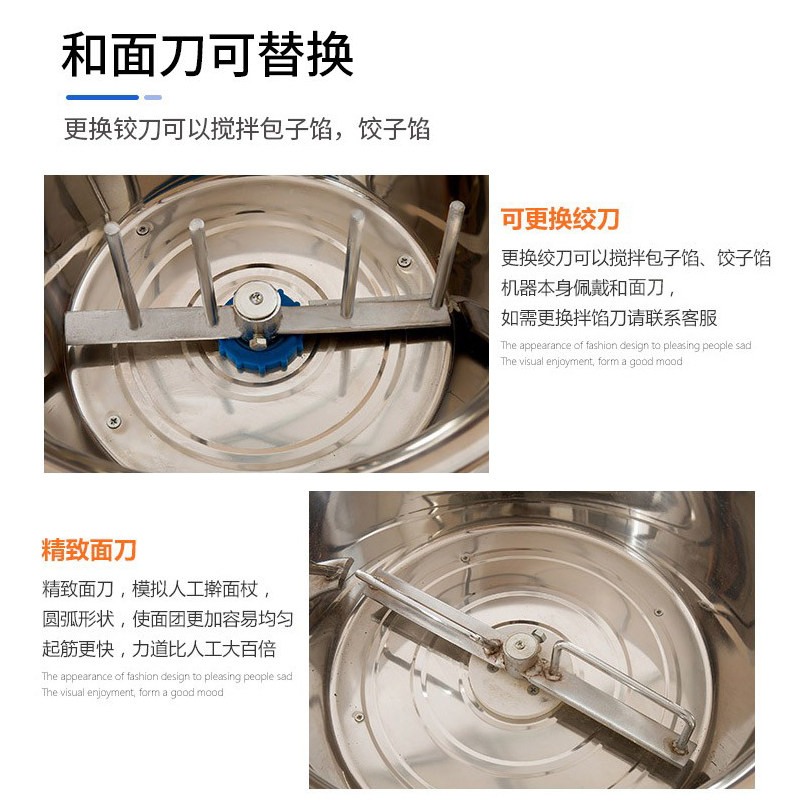 和面刀可替换

更换铰刀可以搅拌包子馅，饺子馅

可更换绞刀

更换绞刀可以搅拌包子馅、饺子馅
机器本身佩戴和面刀，
如需更换拌馅刀请联系客服

The appearance of fashion design to pleasing people sad
The visual enjoyment, form a good mood

精致面刀

精致面刀，模拟人工擀面杖，
圆弧形状，使面团更加容易均匀
起筋更快，力道比人工大百倍

The appearance of fashion design to pleasing people sad
The visual enjoyment, form a good mood