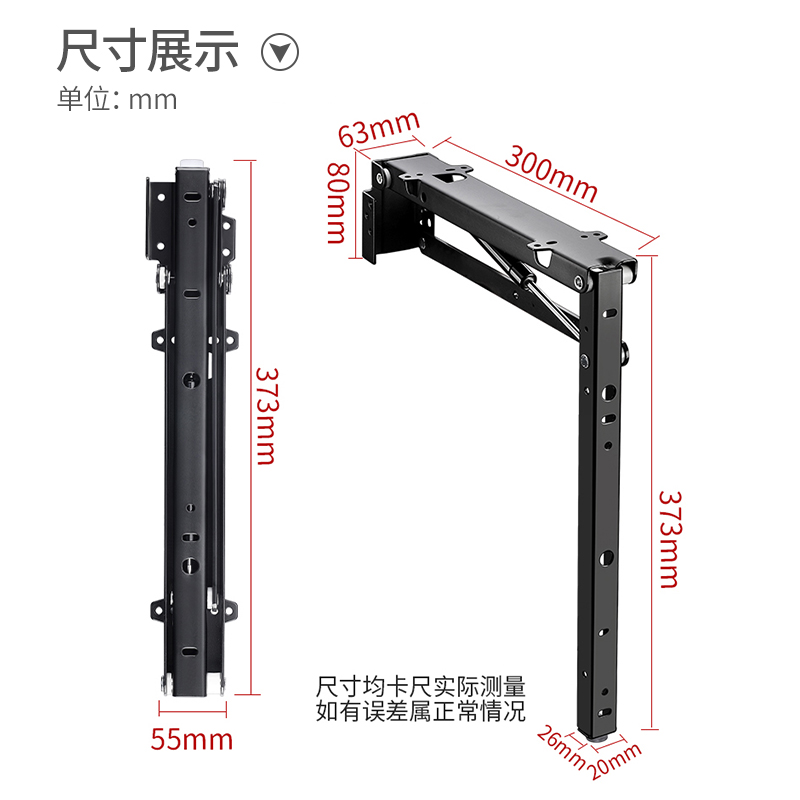 尺寸展示
单位: mm

373mm

55mm

63mm
80mm
300mm

373mm

尺寸均卡尺实际测量
如有误差属正常情况

26mm
20mm