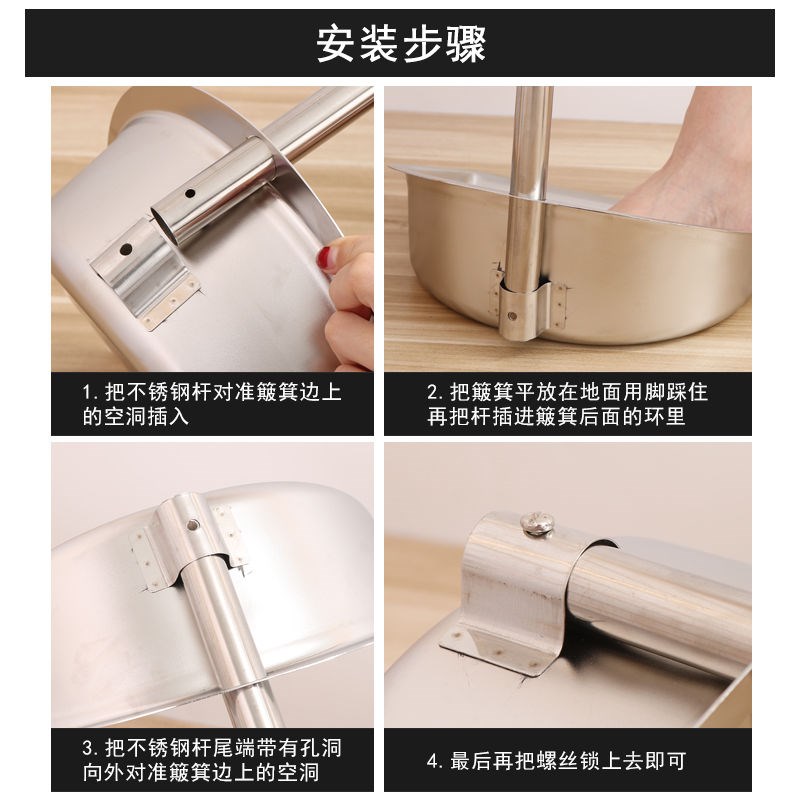 安装步骤

1. 把不锈钢杆对准簸箕边上的空洞插入

2. 把簸箕平放在地面用脚踩住再把杆插进簸箕后面的环里

3. 把不锈钢杆尾端带有孔洞向外对准簸箕边上的空洞

4. 最后再把螺丝锁上去即可