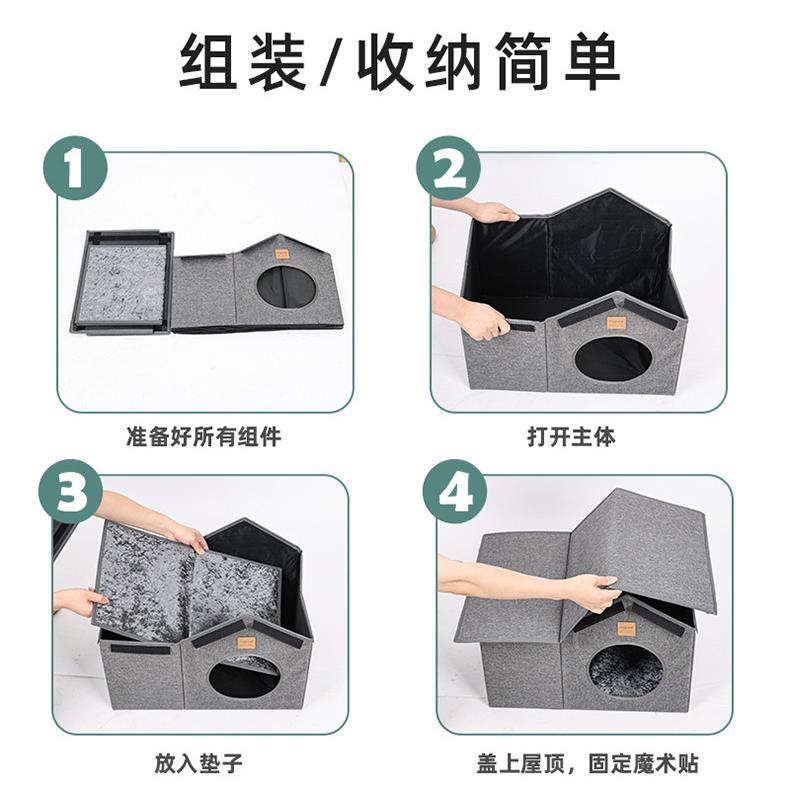 组装/收纳简单

1

准备好所有组件

2

打开主体

3

放入垫子

4

盖上屋顶，固定魔术贴