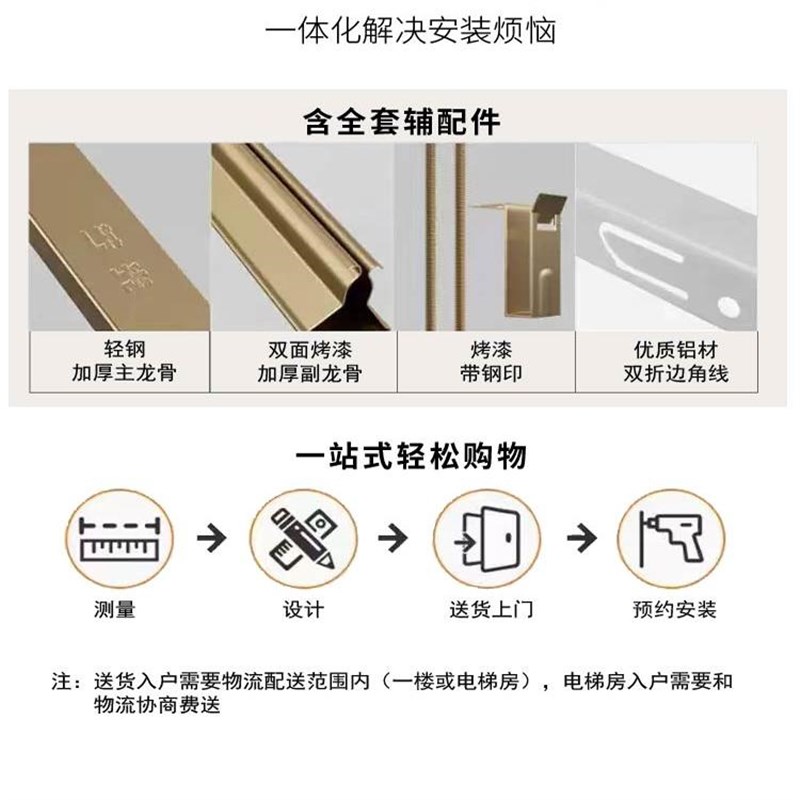 一体化解决安装烦恼

含全套辅配件

轻钢
加厚主龙骨

双面烤漆
加厚副龙骨

烤漆
带钢印

优质铝材
双折边角线

一站式轻松购物

测量

设计

送货上门

预约安装

注：送货入户需要物流配送范围内（一楼或电梯房），电梯房入户需要和物流协商费送