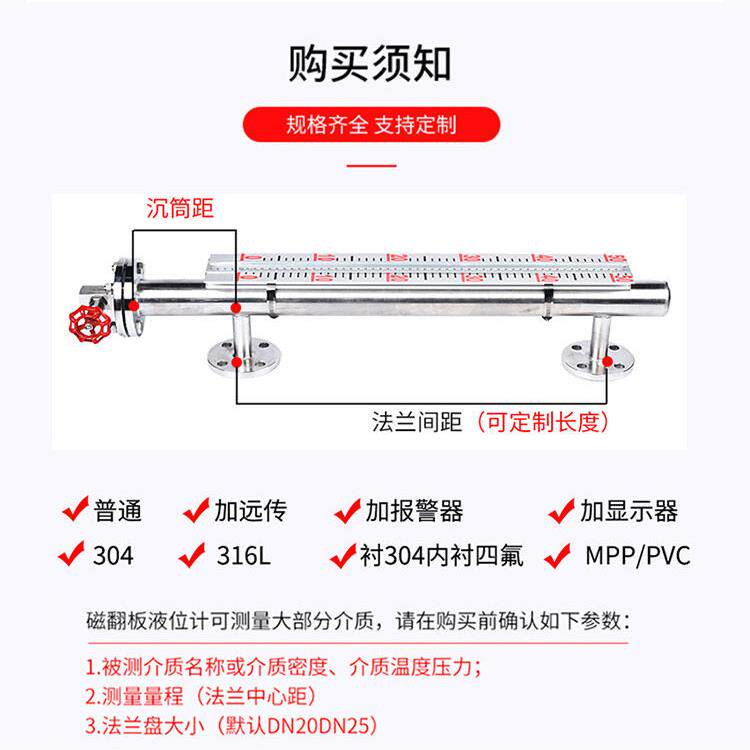 购买须知

规格齐全 支持定制

沉筒距

法兰间距（可定制长度）

普通 加远传 加报警器 加显示器

304 316L 衬304内衬四氟 MPP/PVC

磁翻板液位计可测量大部分介质，请在购买前确认如下参数：

1.被测介质名称或介质密度、介质温度压力；
2.测量量程（法兰中心距）
3.法兰盘大小（默认DN20DN25）