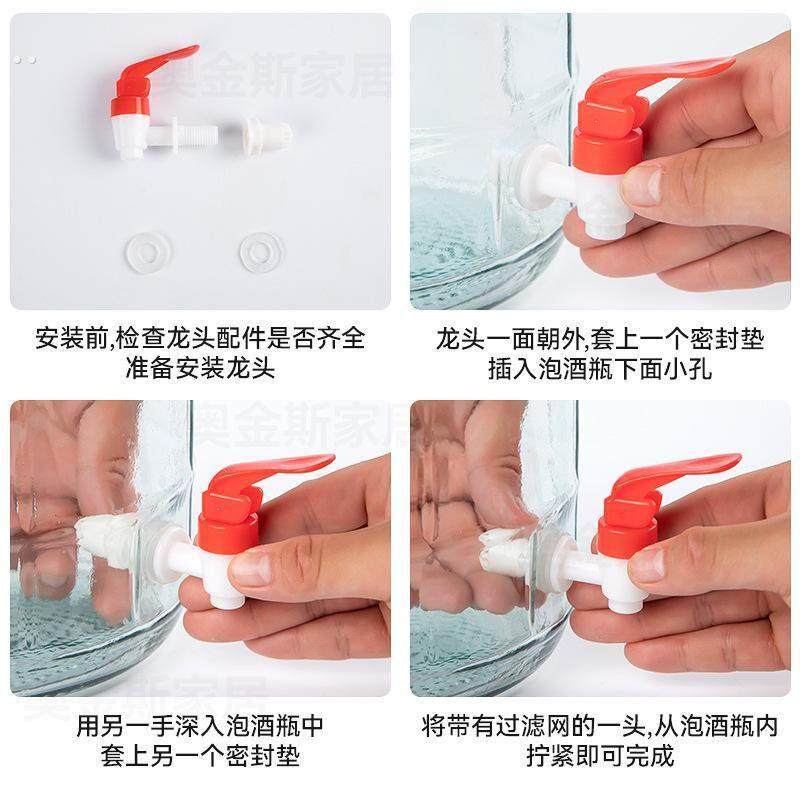 奥金斯家居

安装前,检查龙头配件是否齐全
准备安装龙头

龙头一面朝外,套上一个密封垫
插入泡酒瓶下面小孔

奥金斯家居

用另一手深入泡酒瓶中
套上另一个密封垫

将带有过滤网的一头,从泡酒瓶内
拧紧即可完成

奥金斯家居