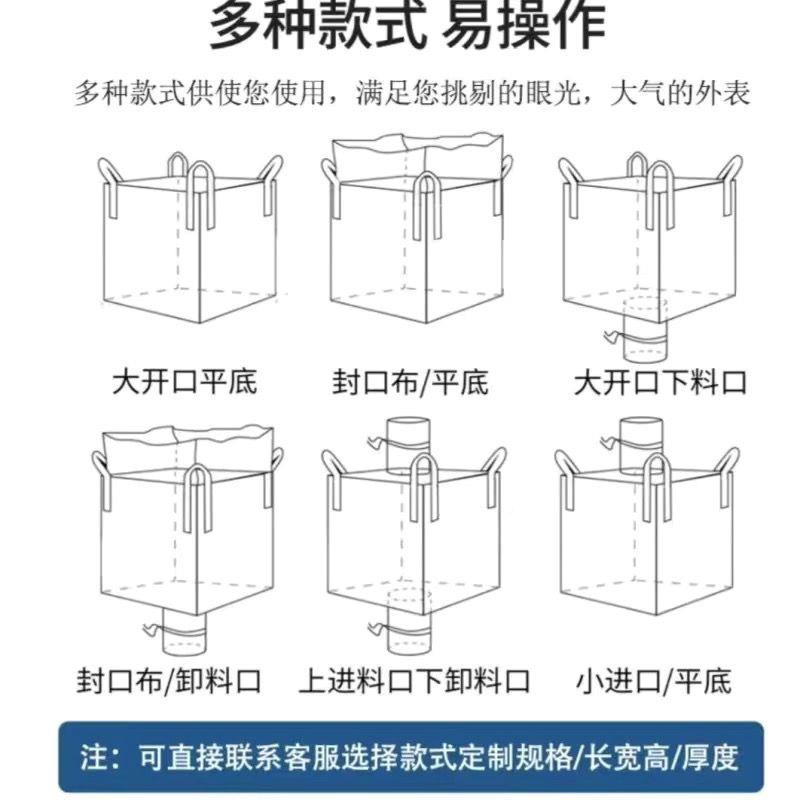 多种款式 易操作

多种款式供使您使用，满足您挑剔的眼光，大气的外表

大开口平底

封口布/平底

大开口下料口

封口布/卸料口

上进料口下卸料口

小进口/平底

注：可直接联系客服选择款式定制规格/长宽高/厚度