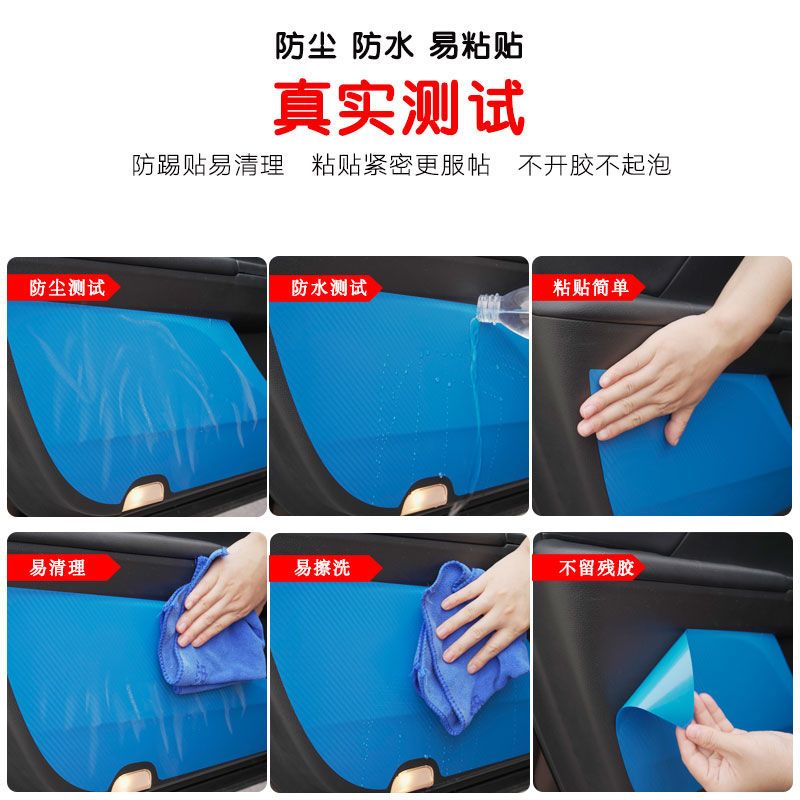 防尘 防水 易粘贴

真实测试

防踢贴易清理 粘贴紧密更服帖 不开胶不起泡

防尘测试

防水测试

粘贴简单

易清理

易擦洗

不留残胶