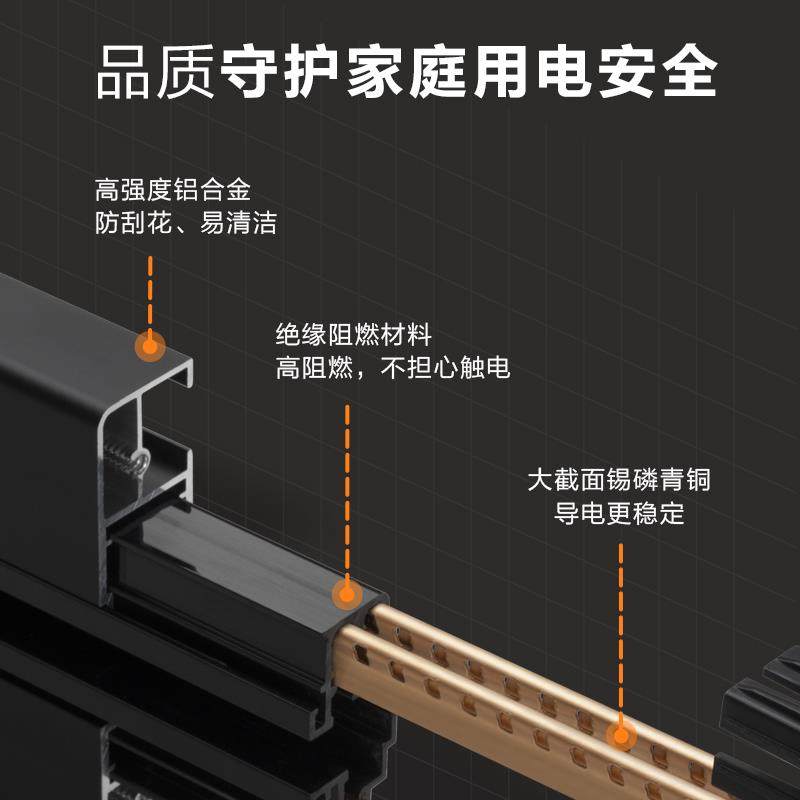 品质守护家庭用电安全

高强度铝合金
防刮花、易清洁

绝缘阻燃材料
高阻燃，不担心触电

大截面锡磷青铜
导电更稳定