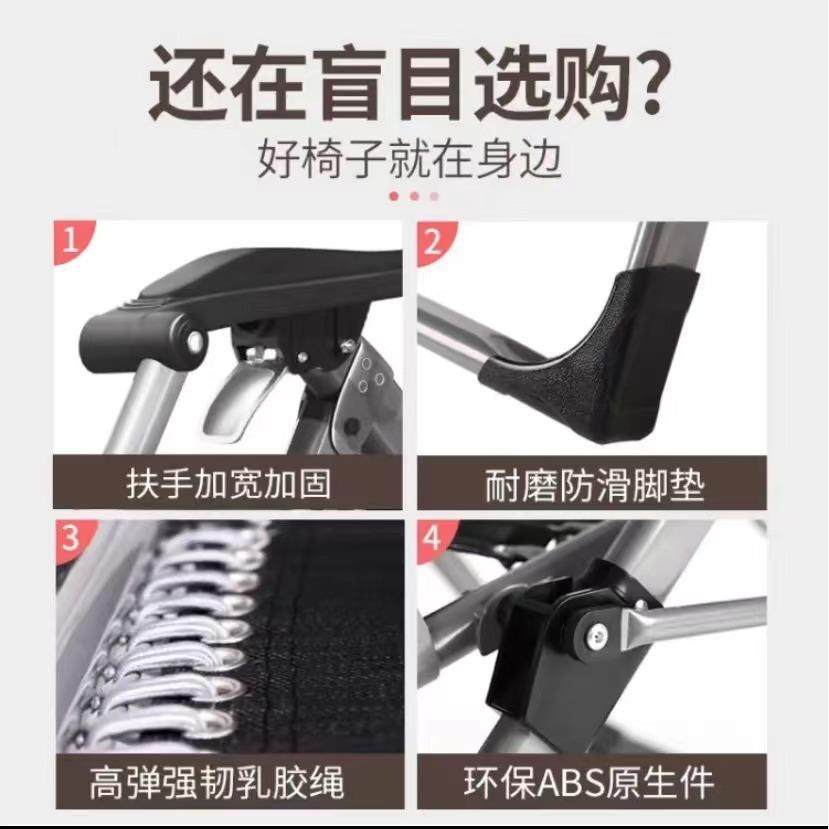 还在盲目选购?
好椅子就在身边

1
扶手加宽加固

2
耐磨防滑脚垫

3
高弹强韧乳胶绳

4
环保ABS原生件