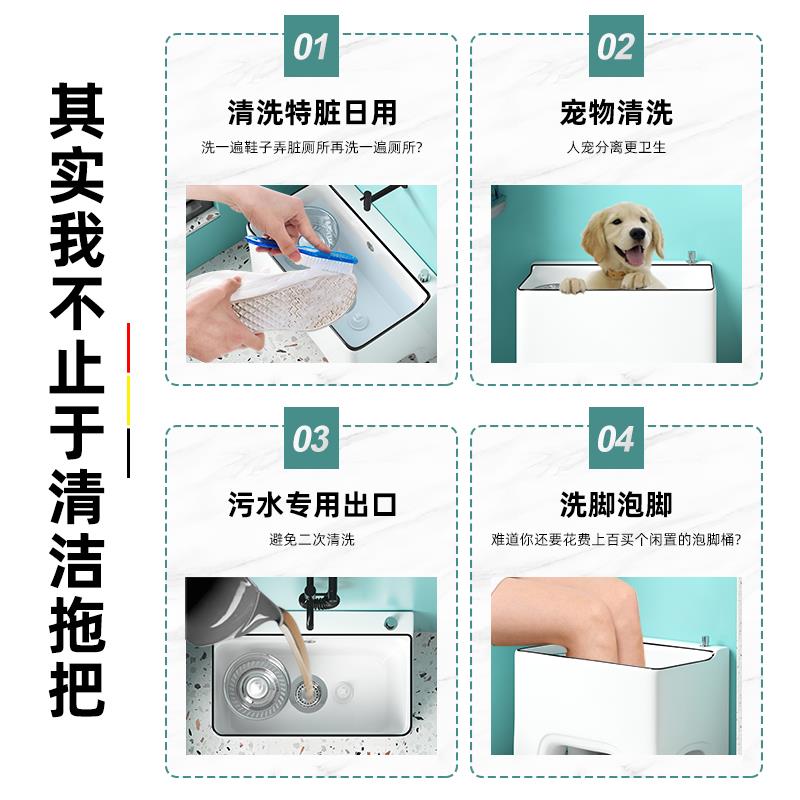 其实我不止于清洁拖把

01
清洗特脏日用
洗一遍鞋子弄脏厕所再洗一遍厕所?

02
宠物清洗
人宠分离更卫生

03
污水专用出口
避免二次清洗

04
洗脚泡脚
难道你还要花费上百买个闲置的泡脚桶?