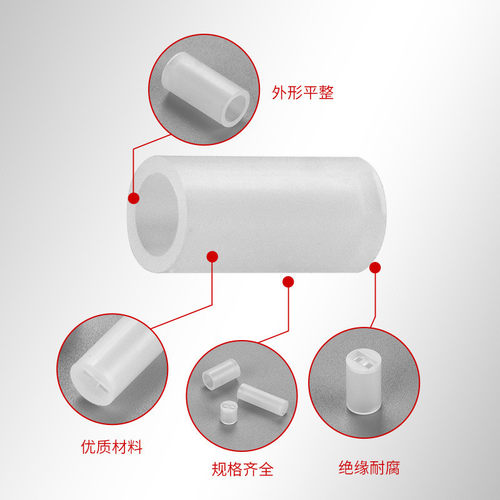 外形平整

优质材料

规格齐全

绝缘耐腐