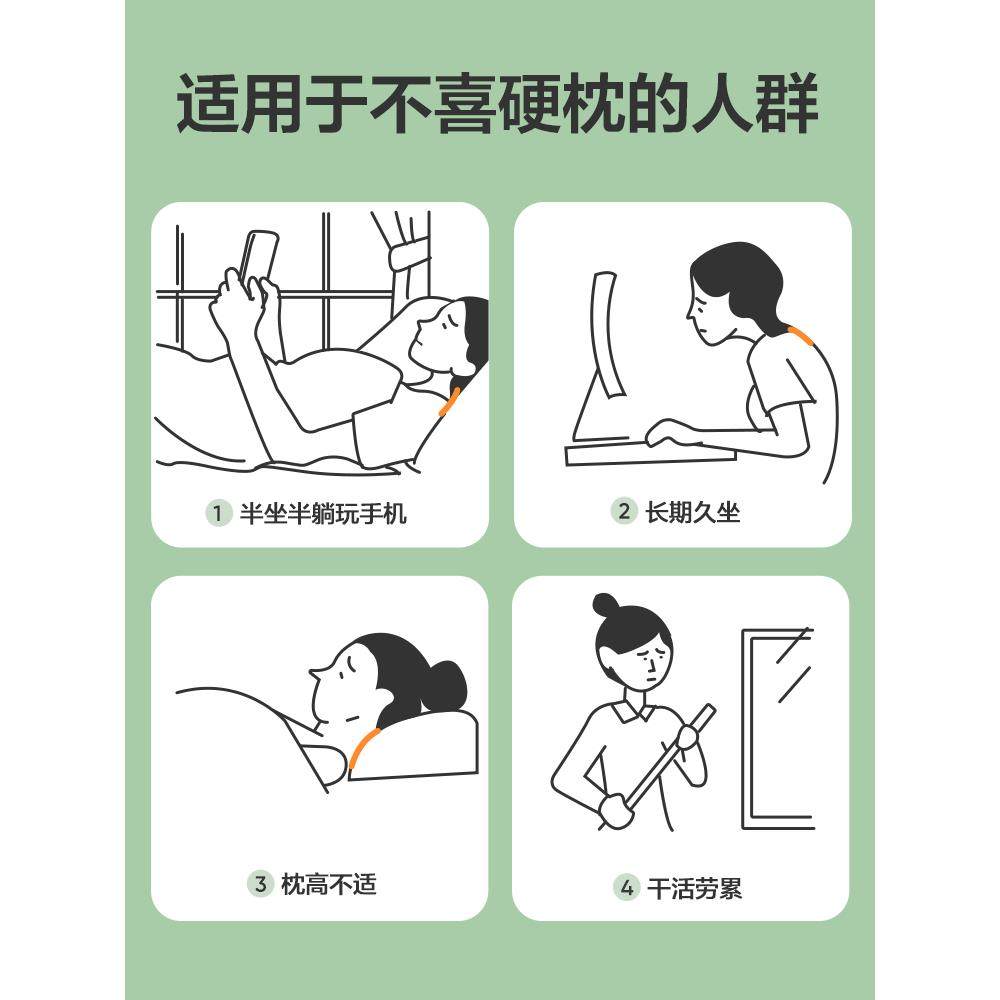 适用于不喜硬枕的人群

1 半坐半躺玩手机

2 长期久坐

3 枕高不适

4 干活劳累