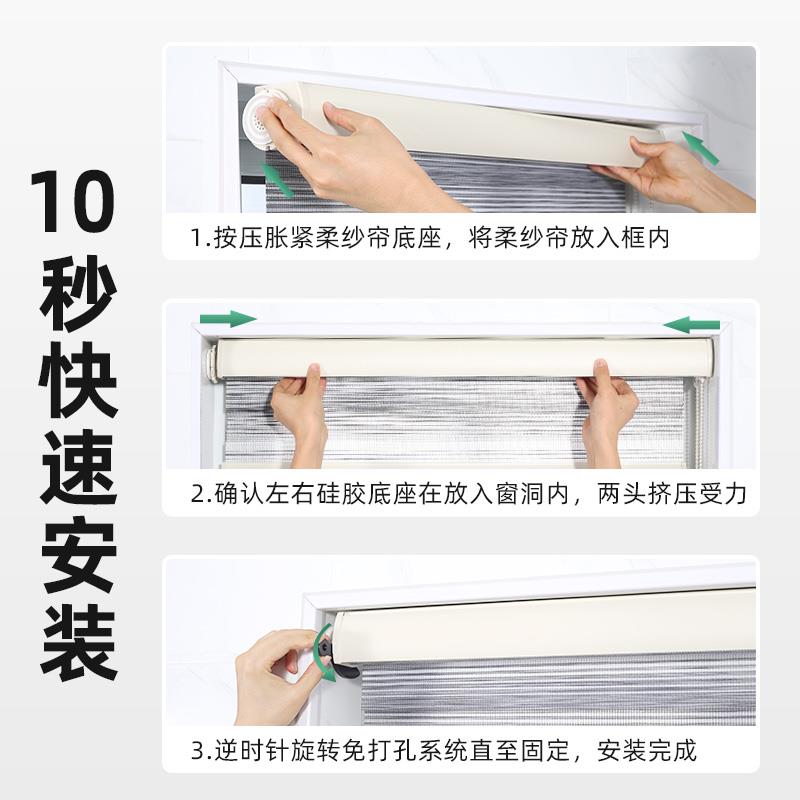 10秒快速安装

1.按压胀紧柔纱帘底座，将柔纱帘放入框内

2.确认左右硅胶底座在放入窗洞内，两头挤压受力

3.逆时针旋转免打孔系统直至固定，安装完成