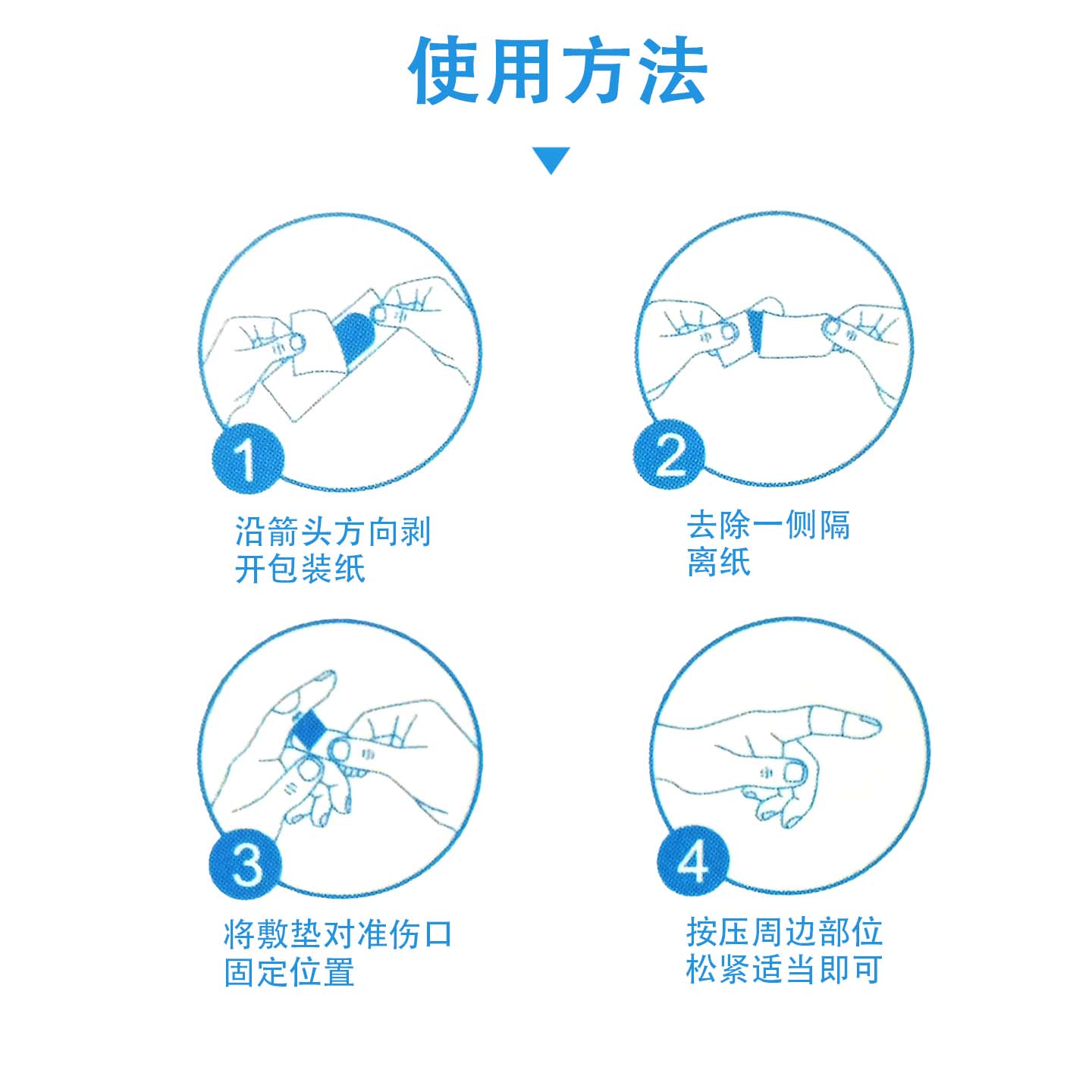 使用方法

1

沿箭头方向剥开包装纸

2

去除一侧隔离纸

3

将敷垫对准伤口固定位置

4

按压周边部位松紧适当即可