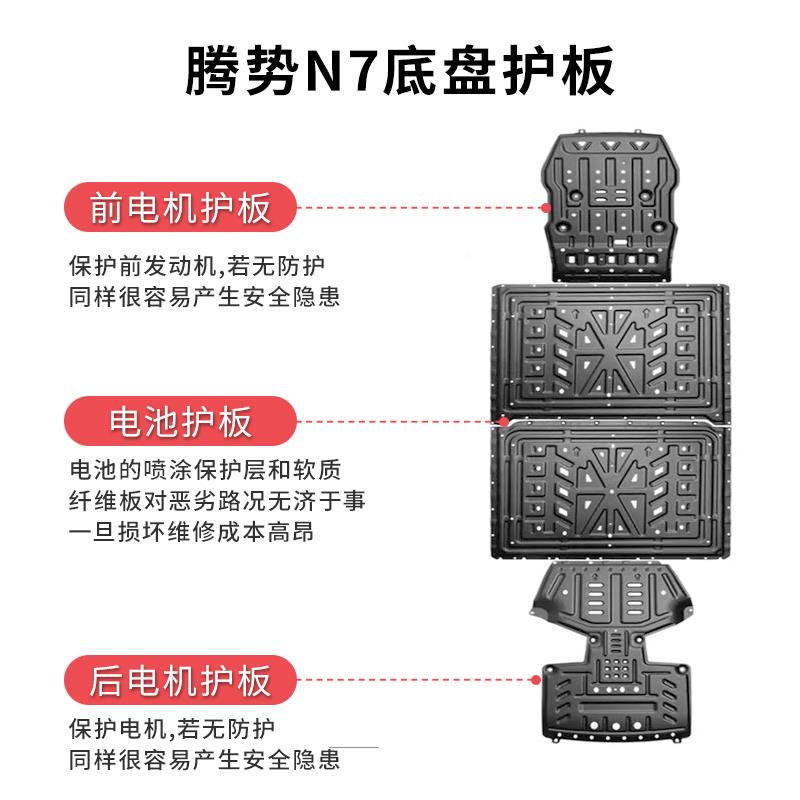 腾势N7底盘护板

前电机护板

保护前发动机,若无防护
同样很容易产生安全隐患

电池护板

电池的喷涂保护层和软质
纤维板对恶劣路况无济于事
一旦损坏维修成本高昂

后电机护板

保护电机,若无防护
同样很容易产生安全隐患