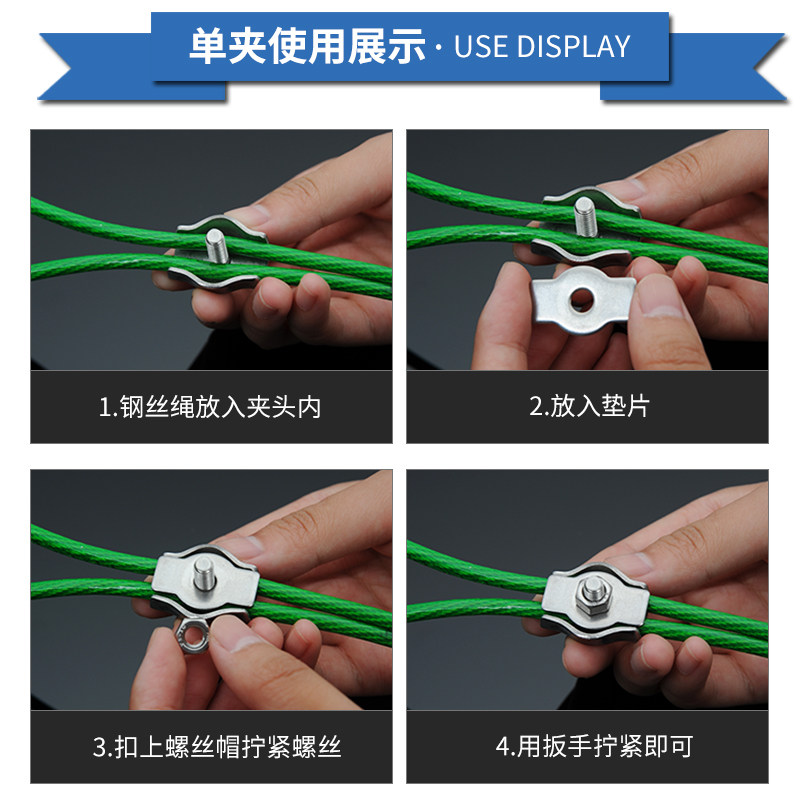 单夹使用展示 · USE DISPLAY

1.钢丝绳放入夹头内

2.放入垫片

3.扣上螺丝帽拧紧螺丝

4.用扳手拧紧即可