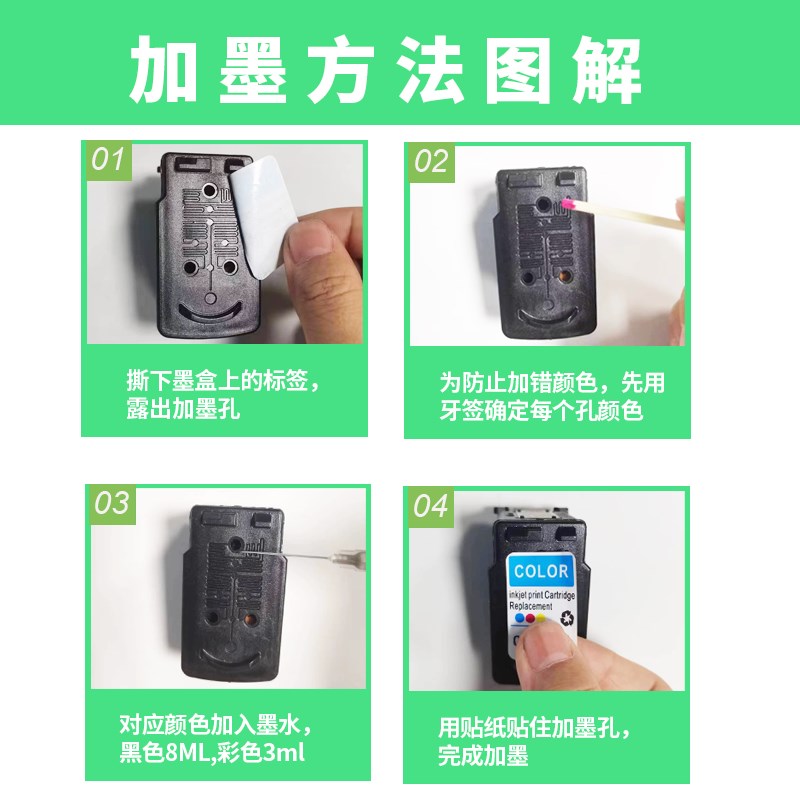 加墨方法图解

01

撕下墨盒上的标签，露出加墨孔

02

为防止加错颜色，先用牙签确定每个孔颜色

03

对应颜色加入墨水，黑色8ML,彩色3ml

04

COLOR
inkjet print Cartridge Replacement

用贴纸贴住加墨孔，完成加墨