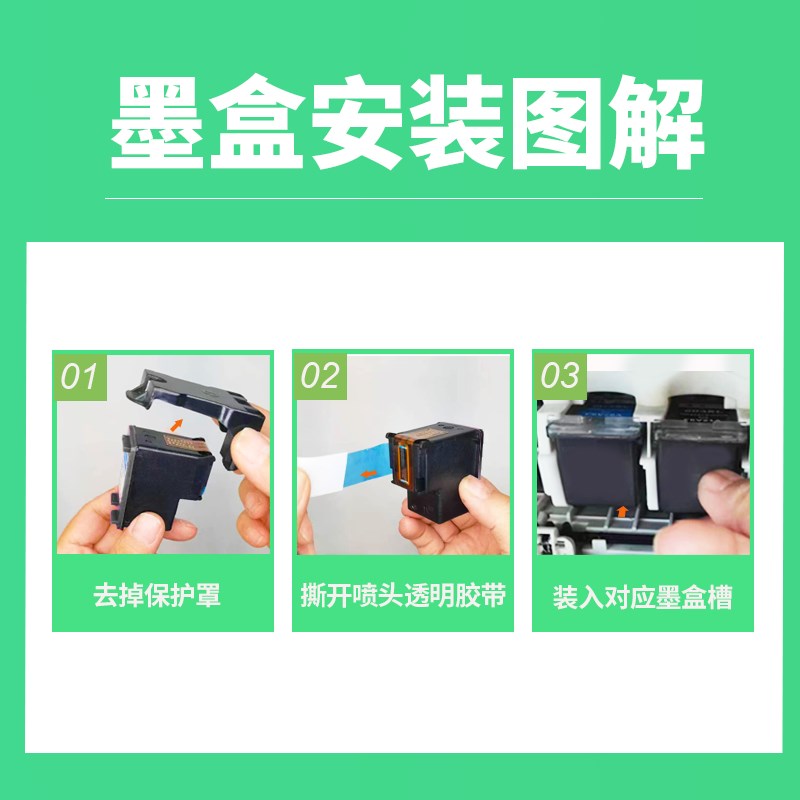 墨盒安装图解

01

去掉保护罩

02

撕开喷头透明胶带

03

装入对应墨盒槽