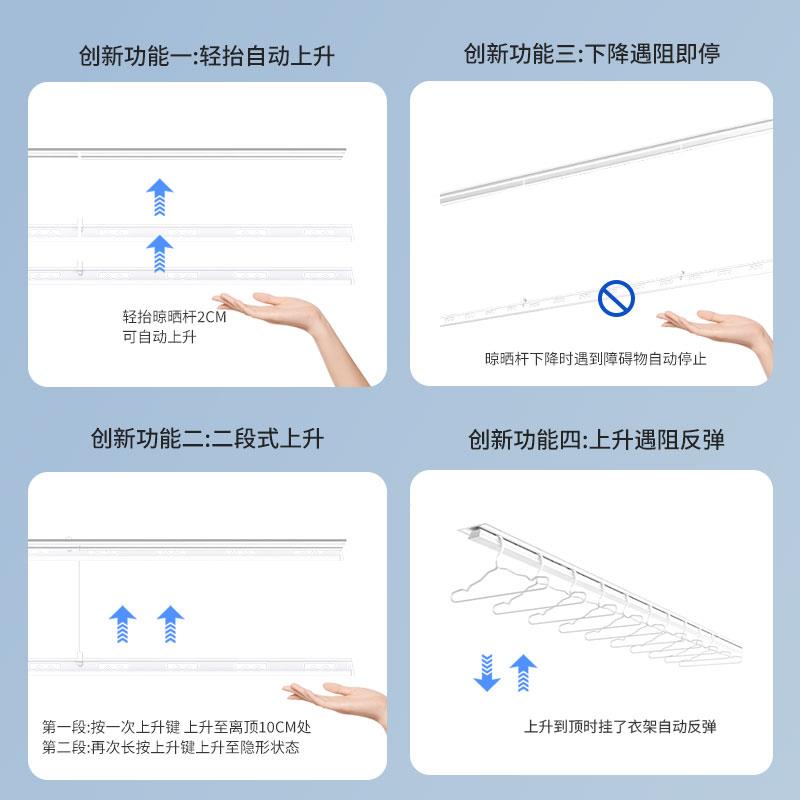 创新功能一:轻抬自动上升

轻抬晾晒杆2CM
可自动上升

创新功能三:下降遇阻即停

晾晒杆下降时遇到障碍物自动停止

创新功能二:二段式上升

第一段:按一次上升键 上升至离顶10CM处
第二段:再次长按上升键上升至隐形状态

创新功能四:上升遇阻反弹

上升到顶时挂了衣架自动反弹