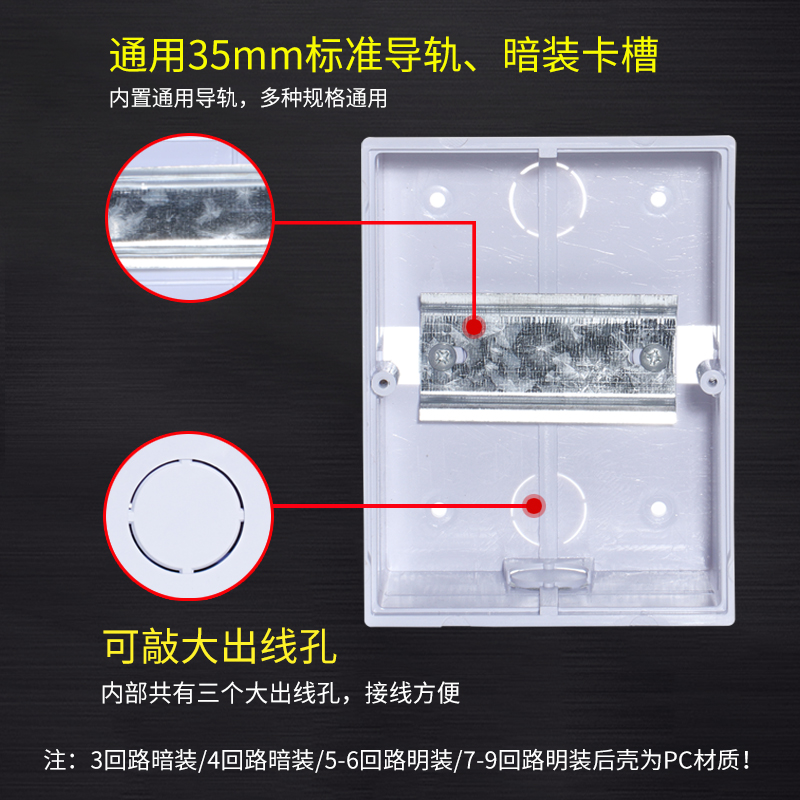 通用35mm标准导轨、暗装卡槽
内置通用导轨，多种规格通用

可敲大出线孔
内部共有三个大出线孔，接线方便

注：3回路暗装/4回路暗装/5-6回路明装/7-9回路明装后壳为PC材质！