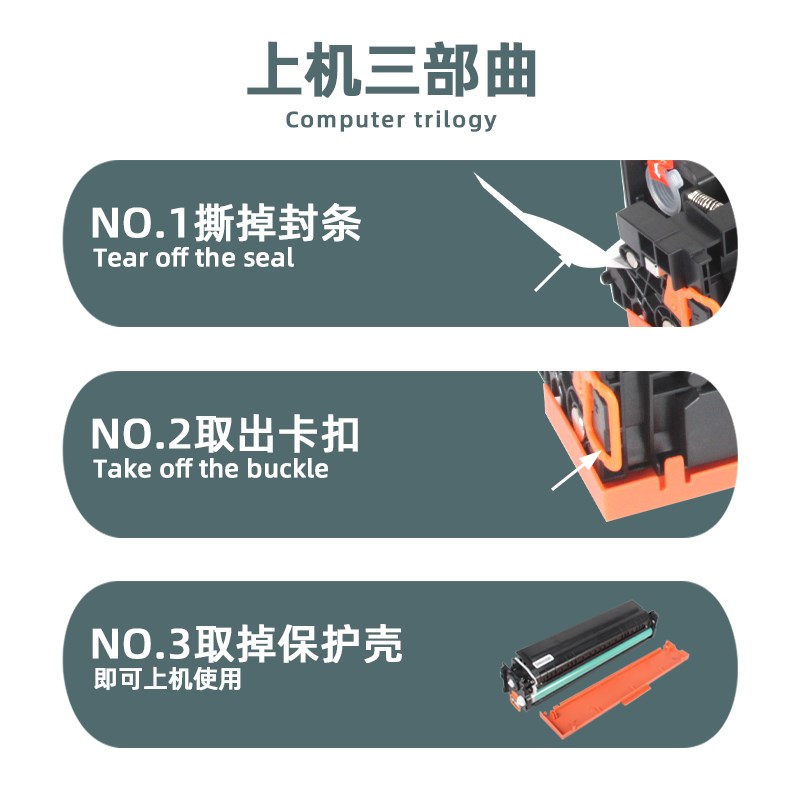 上机三部曲
Computer trilogy

NO.1撕掉封条
Tear off the seal

NO.2取出卡扣
Take off the buckle

NO.3取掉保护壳
即可上机使用