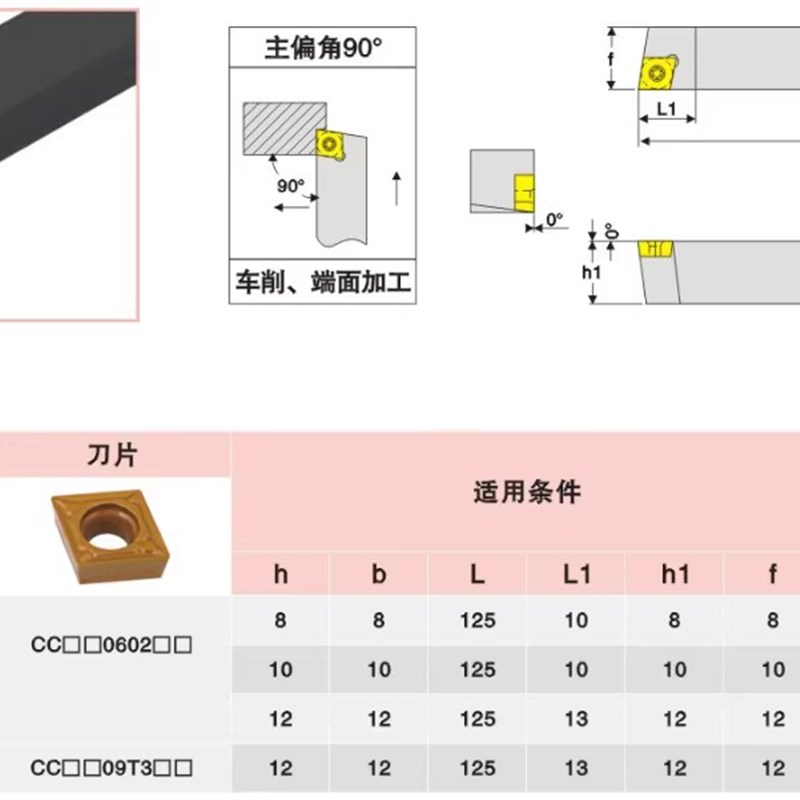 主偏角90°

90°

车削、端面加工

f

L1

0°

0°

h1

| 刀片 | 适用条件 | | | | | |
|---|---|---|---|---|---|---|
| | h | b | L | L1 | h1 | f |
| CC□□0602□□ | 8 | 8 | 125 | 10 | 8 | 8 |
| | 10 | 10 | 125 | 10 | 10 | 10 |
| | 12 | 12 | 125 | 13 | 12 | 12 |
| CC□□09T3□□ | 12 | 12 | 125 | 13 | 12 | 12 |