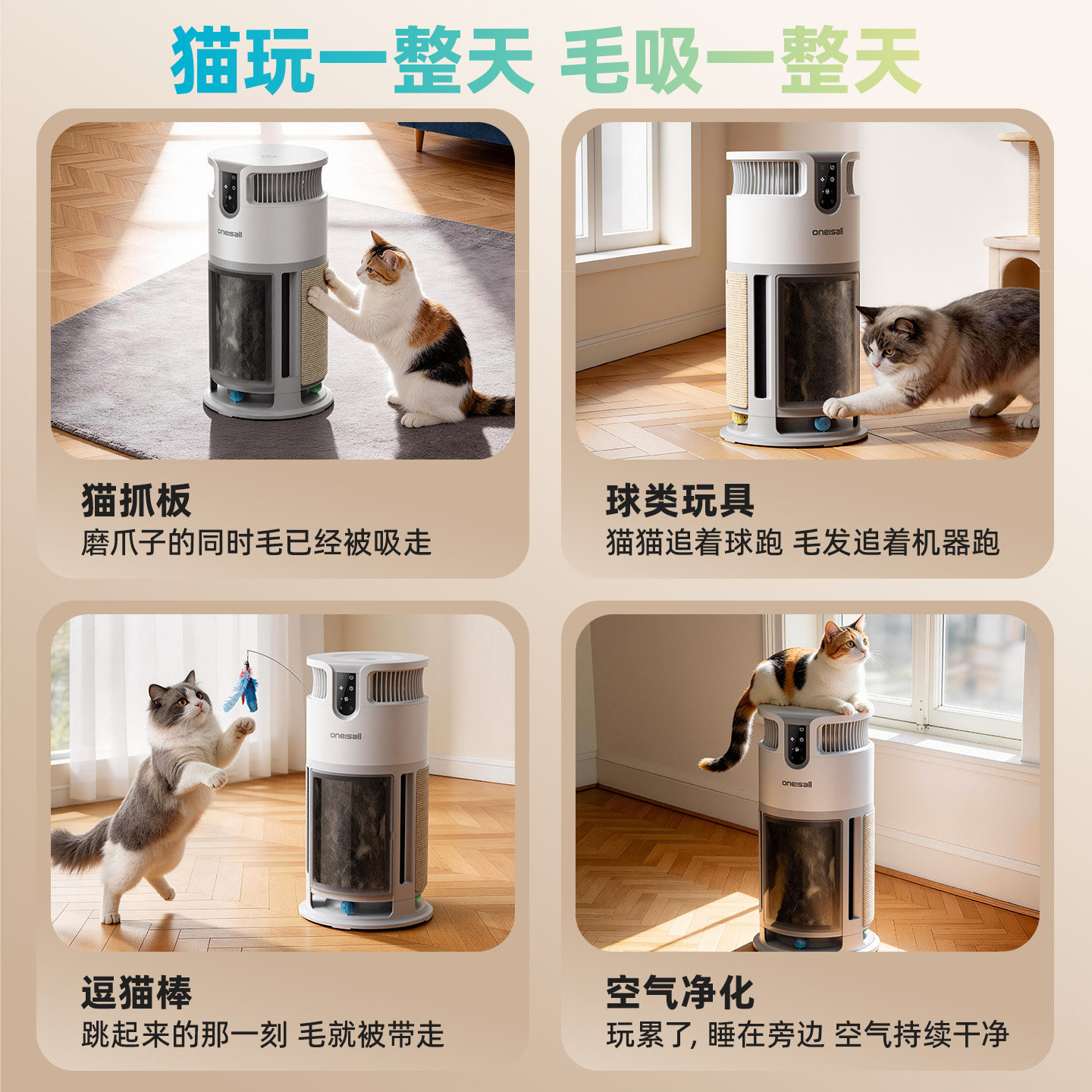 猫玩一整天 毛吸一整天

oneisall

猫抓板
磨爪子的同时毛已经被吸走

oneisall

球类玩具
猫猫追着球跑 毛发追着机器跑

oneisall

逗猫棒
跳起来的那一刻 毛就被带走

oneisall

空气净化
玩累了, 睡在旁边 空气持续干净