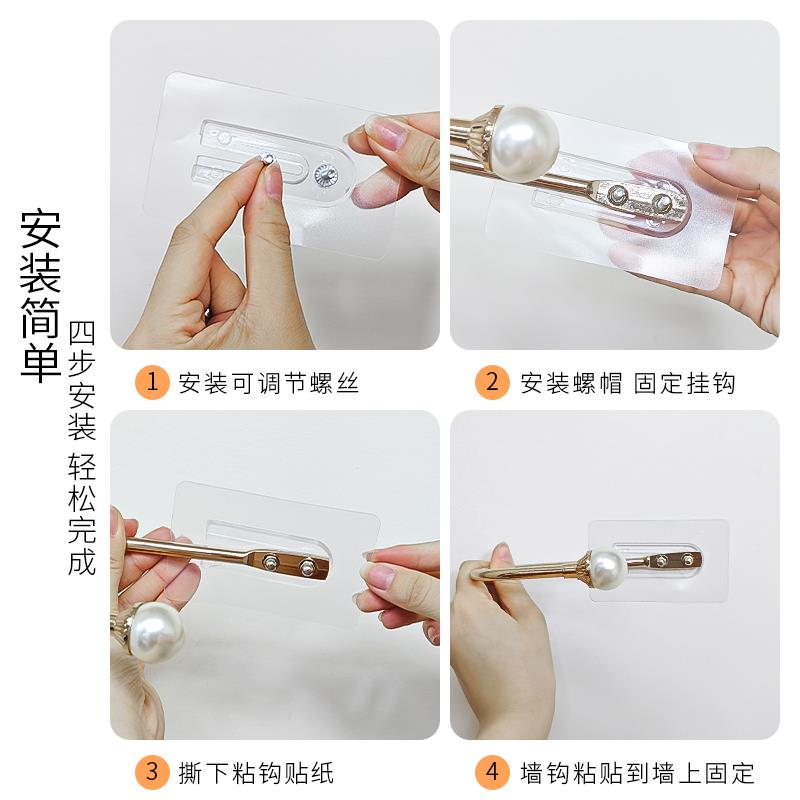 安装简单

四步安装 轻松完成

1 安装可调节螺丝

2 安装螺帽 固定挂钩

3 撕下粘钩贴纸

4 墙钩粘贴到墙上固定