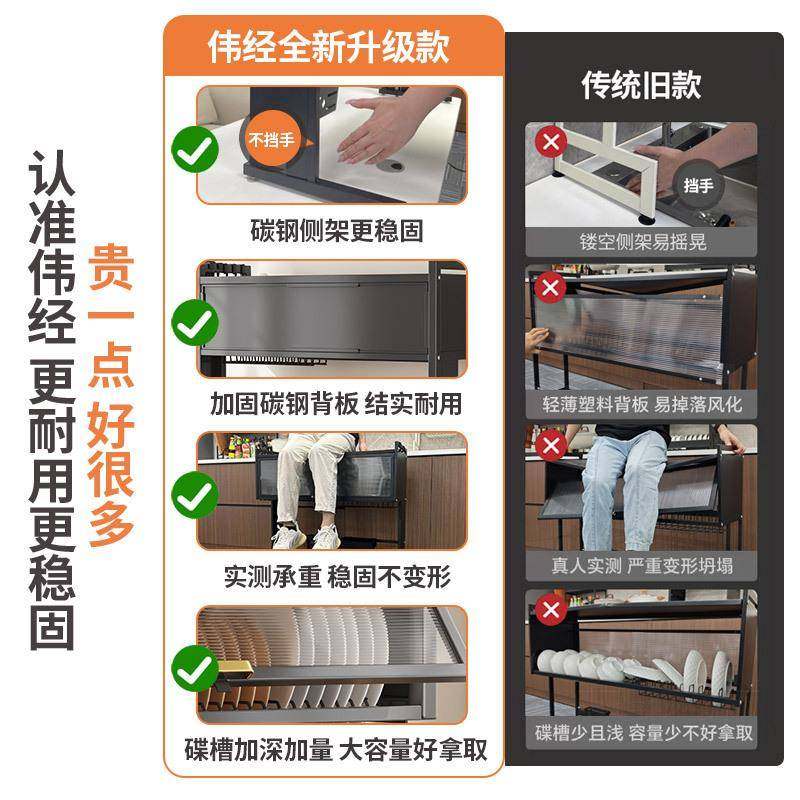 认准伟经 更耐用更稳固

贵一点 好很多

伟经全新升级款

不挡手

碳钢侧架更稳固

加固碳钢背板 结实耐用

实测承重 稳固不变形

碟槽加深加量 大容量好拿取

传统旧款

挡手

镂空侧架易摇晃

轻薄塑料背板 易掉落风化

真人实测 严重变形坍塌

碟槽少且浅 容量少不好拿取