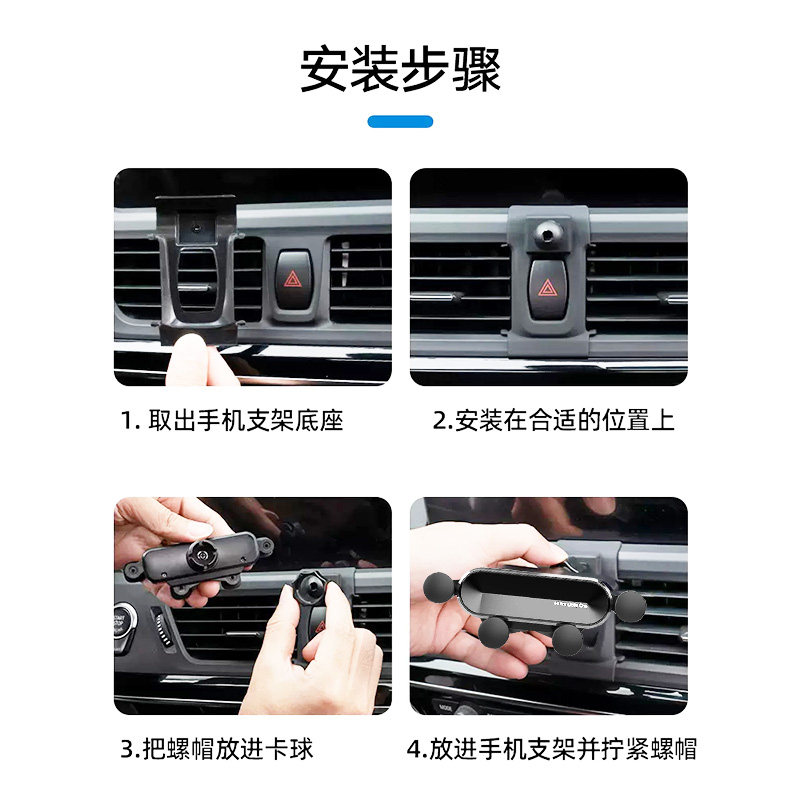 安装步骤

1. 取出手机支架底座

2.安装在合适的位置上

3.把螺帽放进卡球

4.放进手机支架并拧紧螺帽