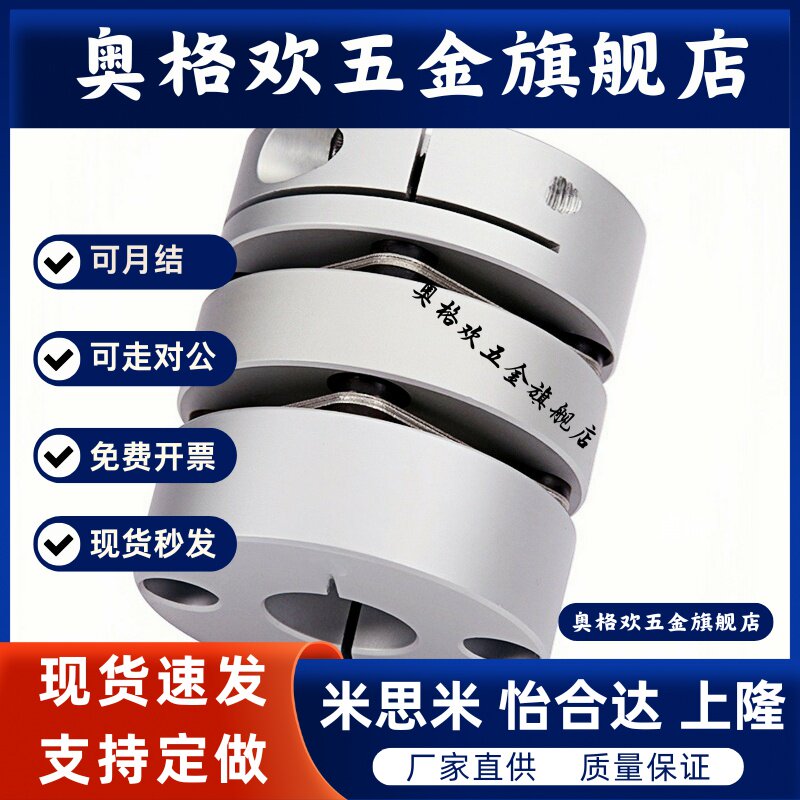 奥格欢五金旗舰店

可月结

可走对公

免费开票

现货秒发

奥格欢五金旗舰店

奥格欢五金旗舰店

现货速发
支持定做

米思米 怡合达 上隆

厂家直供 质量保证