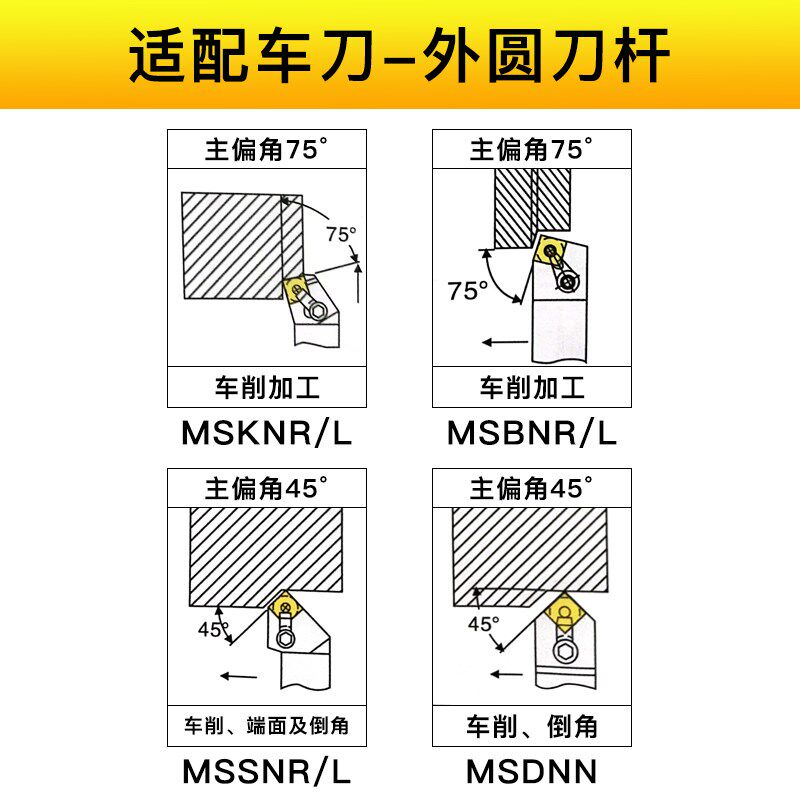 适配车刀–外圆刀杆

主偏角75°
75°
车削加工
MSKNR/L

主偏角75°
75°
车削加工
MSBNR/L

主偏角45°
45°
车削、端面及倒角
MSSNR/L

主偏角45°
45°
车削、倒角
MSDNN