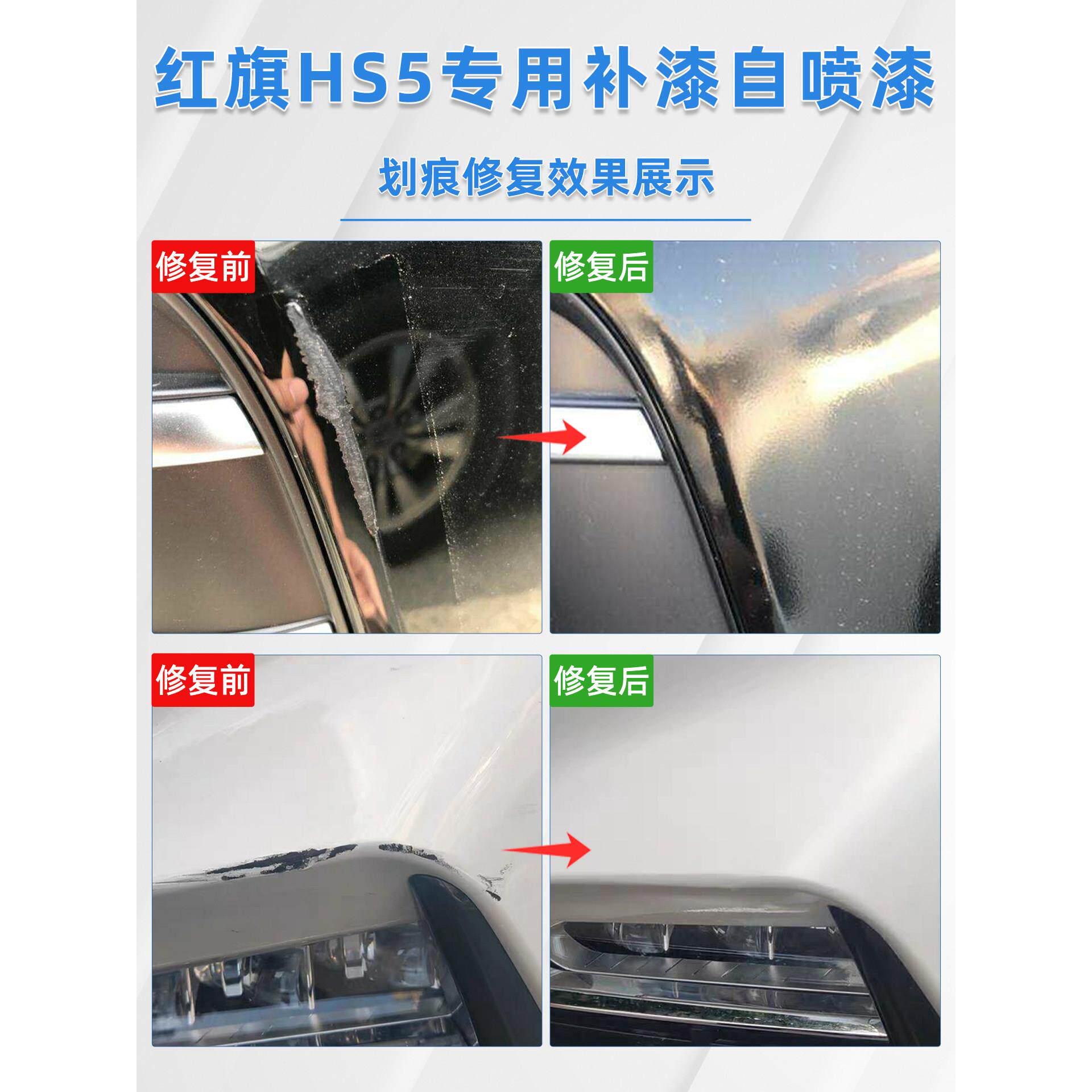 红旗HS5专用补漆自喷漆

划痕修复效果展示

修复前

修复后

修复前

修复后