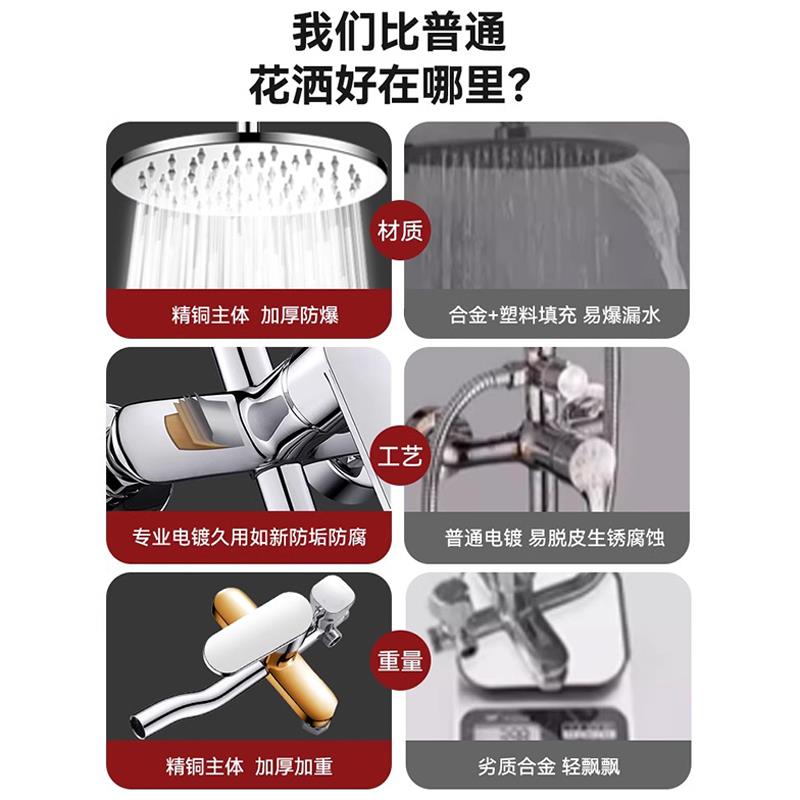 我们比普通
花洒好在哪里?

材质

精铜主体 加厚防爆

合金+塑料填充 易爆漏水

工艺

专业电镀久用如新防垢防腐

普通电镀 易脱皮生锈腐蚀

重量

精铜主体 加厚加重

劣质合金 轻飘飘