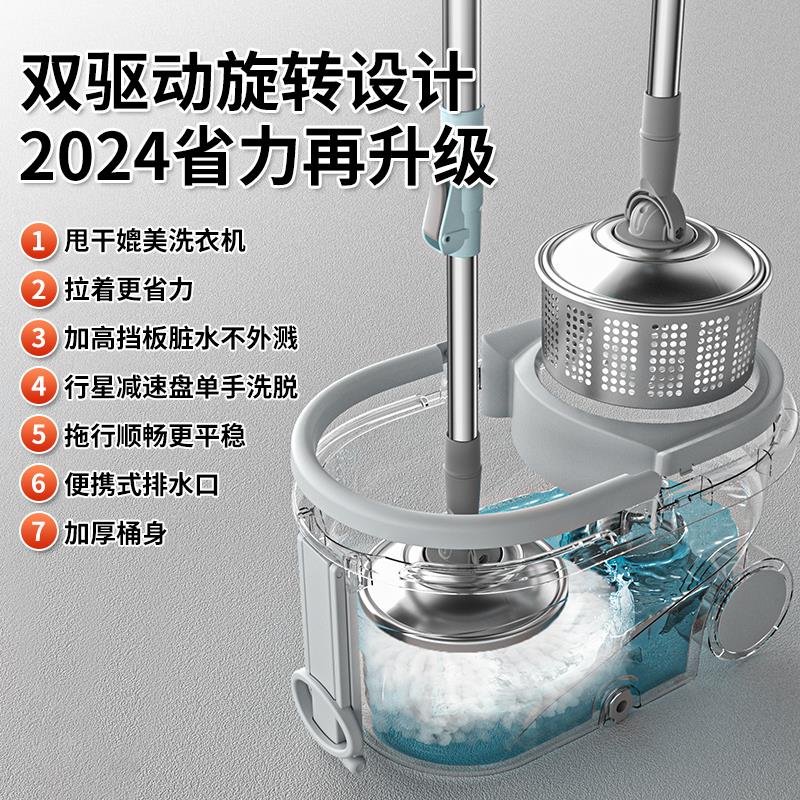 双驱动旋转设计
2024省力再升级

1 甩干媲美洗衣机
2 拉着更省力
3 加高挡板脏水不外溅
4 行星减速盘单手洗脱
5 拖行顺畅更平稳
6 便携式排水口
7 加厚桶身