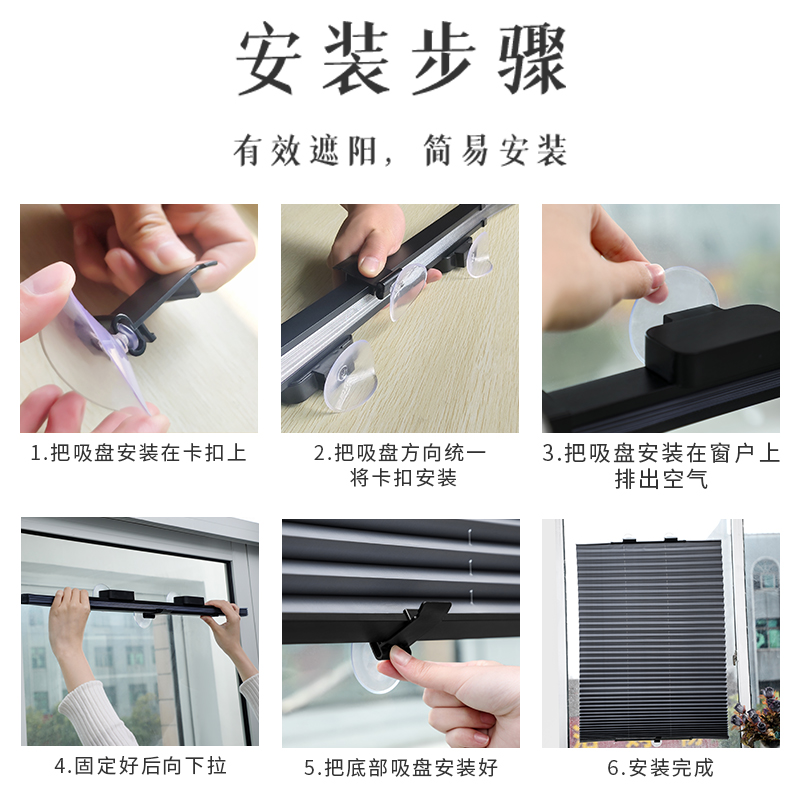 安装步骤

有效遮阳，简易安装

1.把吸盘安装在卡扣上

2.把吸盘方向统一将卡扣安装

3.把吸盘安装在窗户上排出空气

4.固定好后向下拉

5.把底部吸盘安装好

6.安装完成