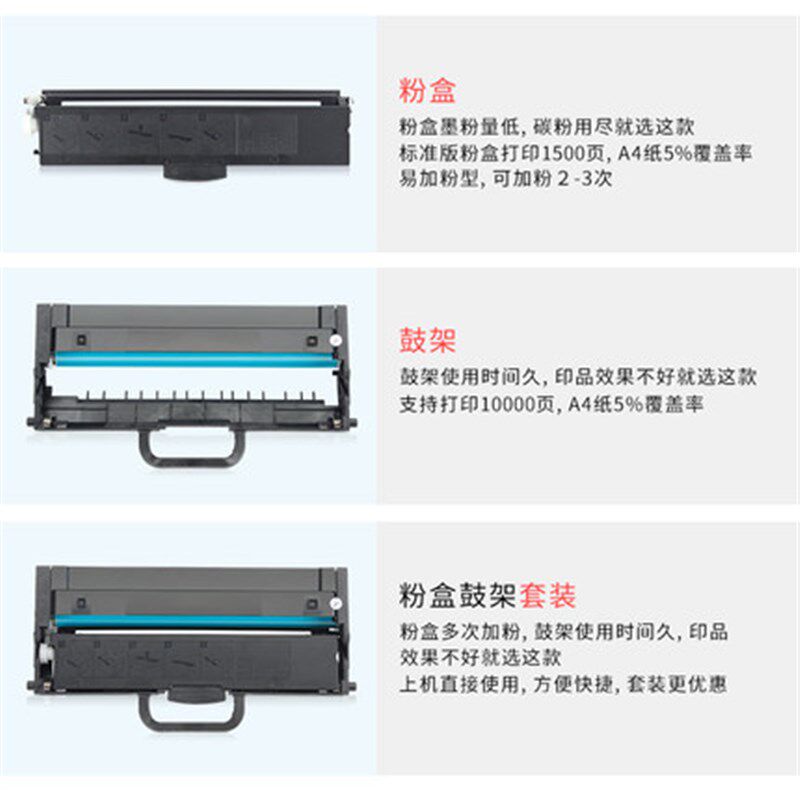 粉盒

粉盒墨粉量低，碳粉用尽就选这款
标准版粉盒打印1500页，A4纸5%覆盖率
易加粉型，可加粉 2 -3次

鼓架

鼓架使用时间久，印品效果不好就选这款
支持打印10000页，A4纸5%覆盖率

粉盒鼓架套装

粉盒多次加粉，鼓架使用时间久，印品效果不好就选这款
上机直接使用，方便快捷，套装更优惠