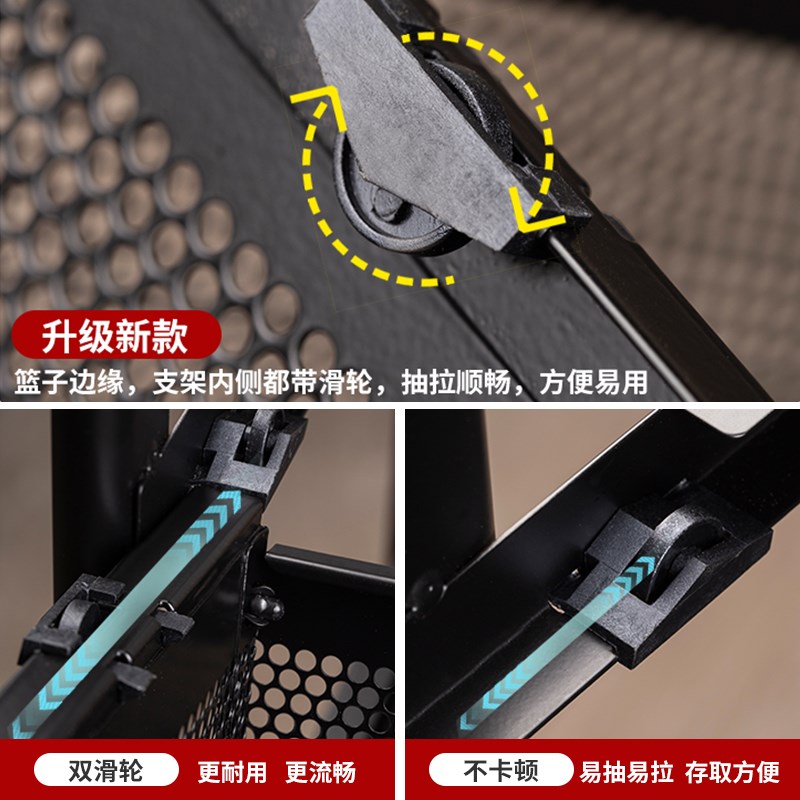 升级新款
篮子边缘，支架内侧都带滑轮，抽拉顺畅，方便易用

双滑轮 更耐用 更流畅

不卡顿 易抽易拉 存取方便