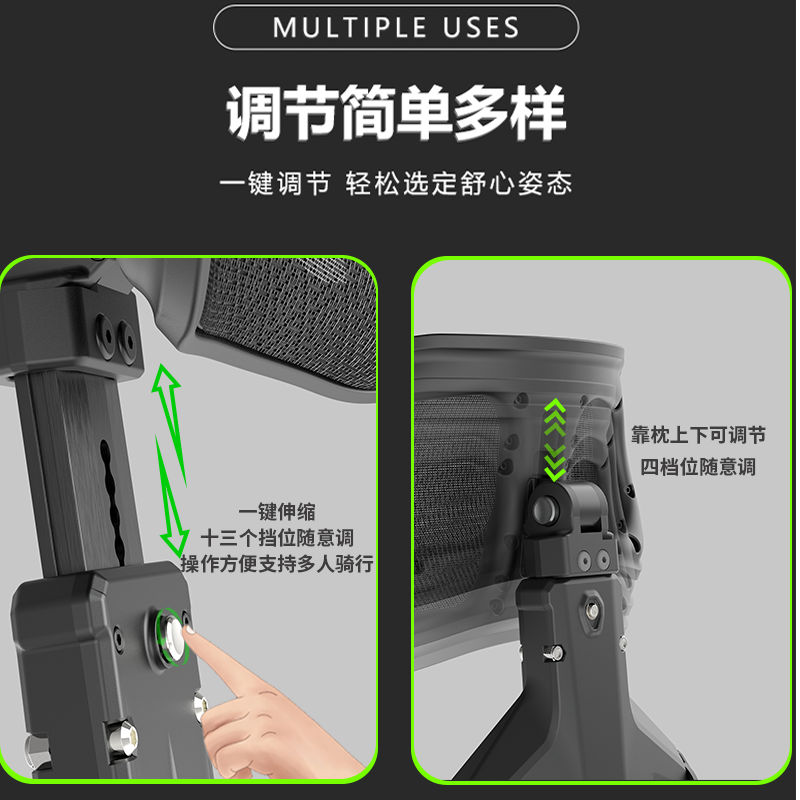 MULTIPLE USES

调节简单多样

一键调节 轻松选定舒心姿态

一键伸缩
十三个挡位随意调
操作方便支持多人骑行

靠枕上下可调节
四档位随意调