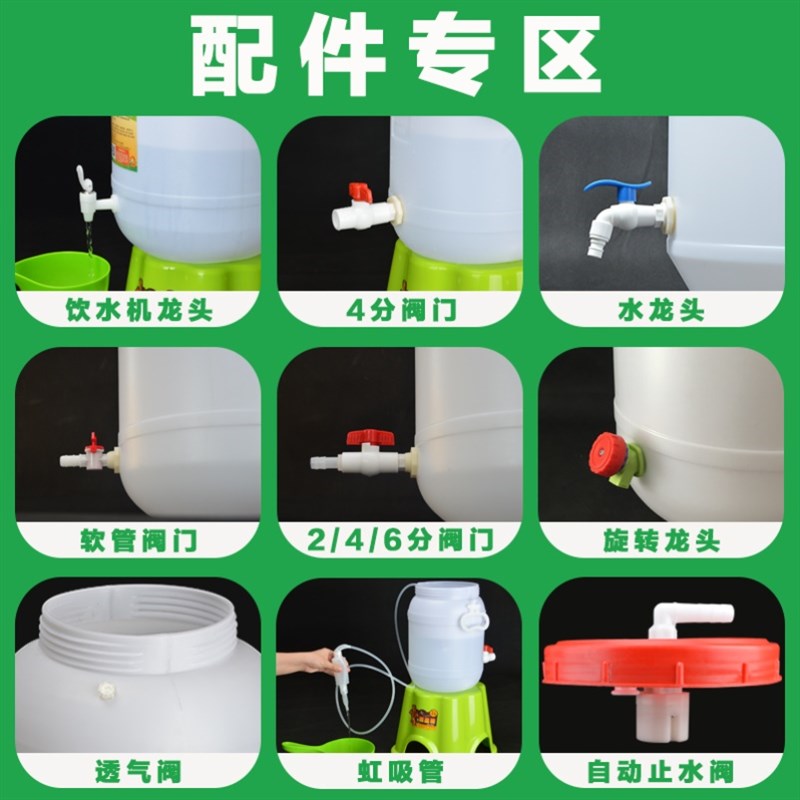 配件专区

饮水机龙头

4分阀门

水龙头

软管阀门

2/4/6分阀门

旋转龙头

透气阀

虹吸管

自动止水阀