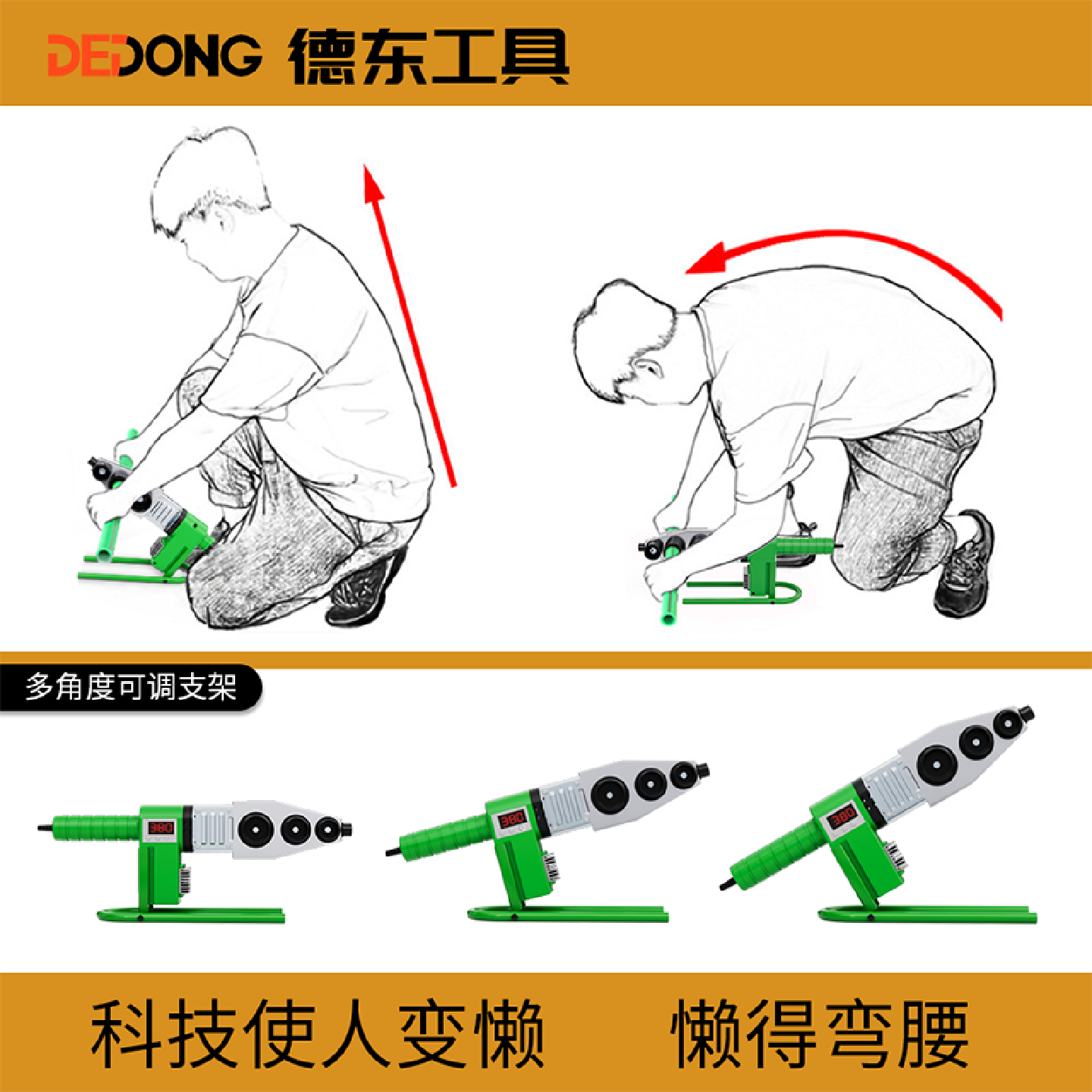 DEDONG 德东工具

多角度可调支架

380

380

380

科技使人变懒 懒得弯腰