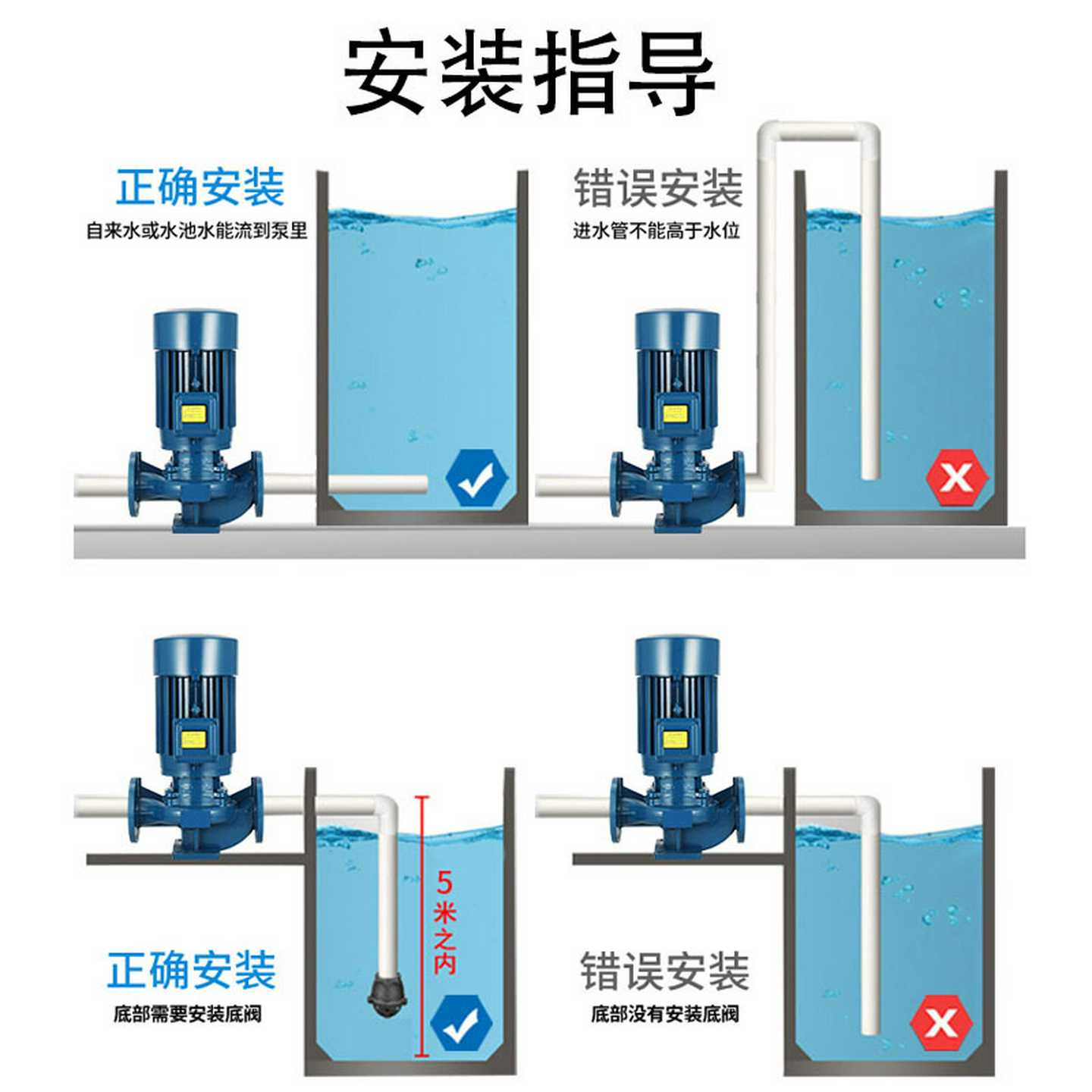 安装指导

正确安装
自来水或水池水能流到泵里

错误安装
进水管不能高于水位

5米之内

正确安装
底部需要安装底阀

错误安装
底部没有安装底阀